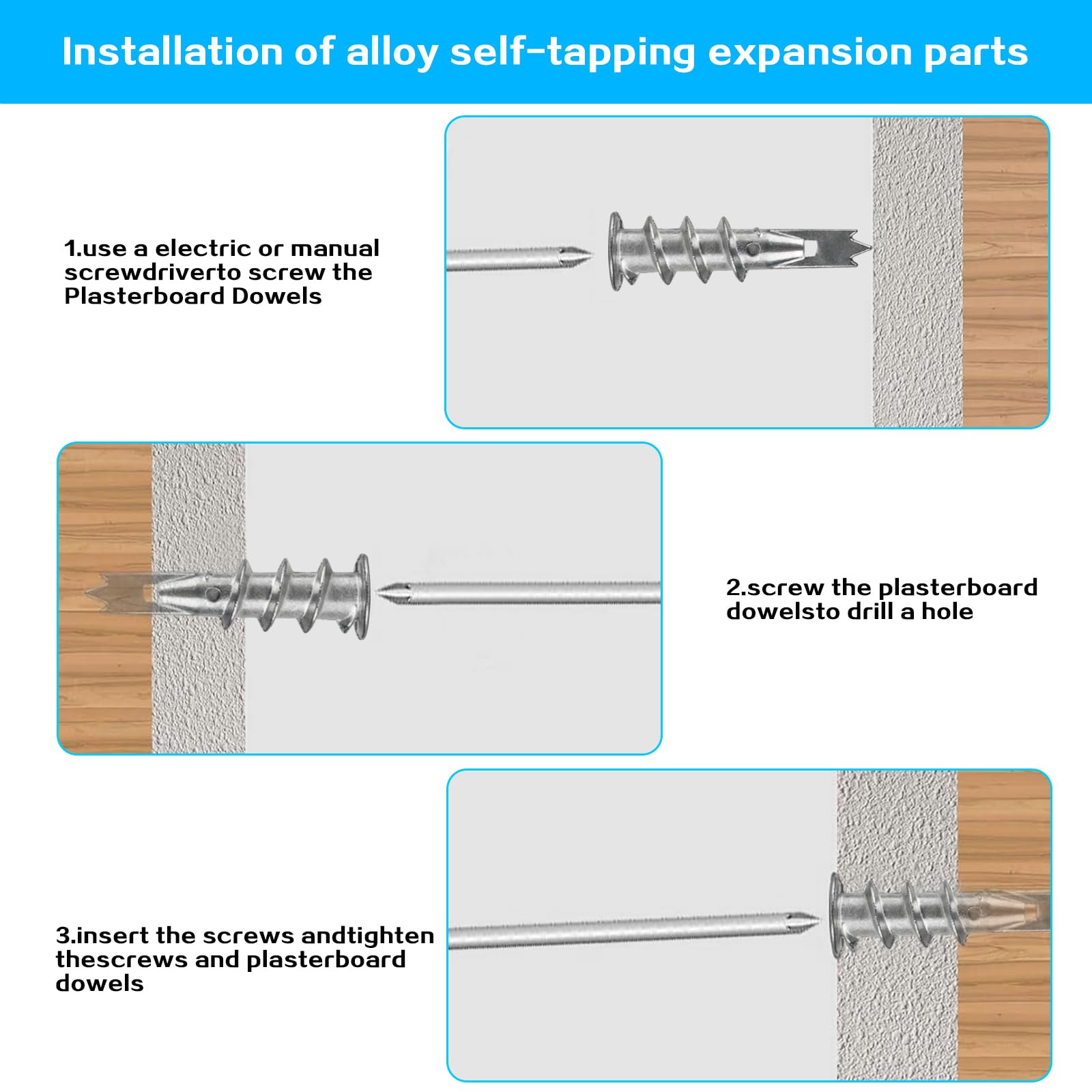 Installation of alloy self-tapping expansion parts

1.use a electric or manual screwdriverto screw the Plasterboard Dowels

2.screw the plasterboard dowelsto drill a hole

3.insert the screws andtighten thescrews and plasterboard dowels