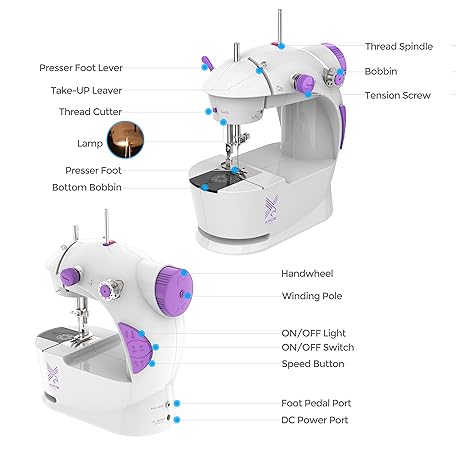 Presser Foot Lever
Take-UP Leaver
Thread Cutter
Lamp
Presser Foot
Bottom Bobbin

Thread Spindle
Bobbin
Tension Screw

Handwheel
Winding Pole
ON/OFF Light
ON/OFF Switch
Speed Button
Foot Pedal Port
DC Power Port