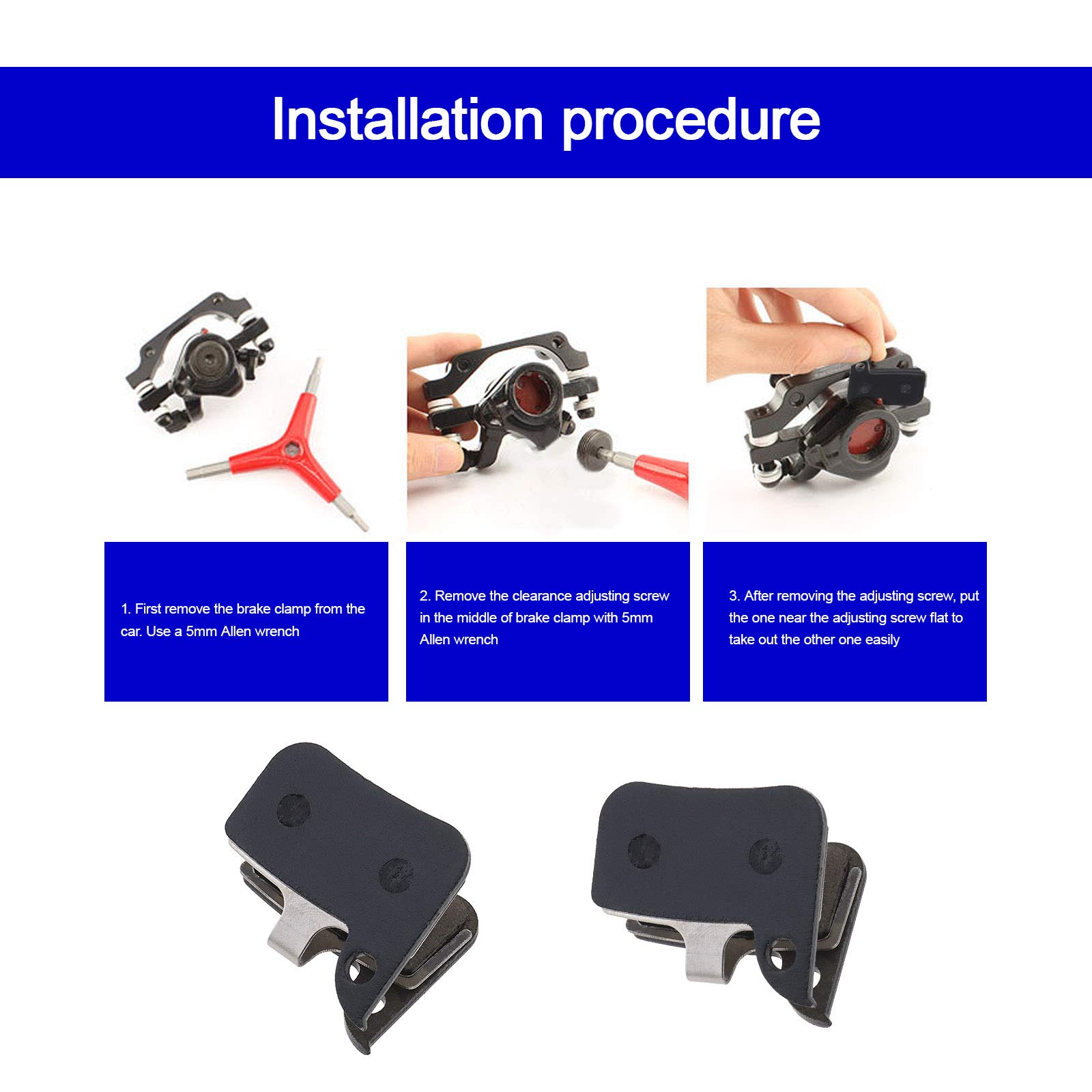 Installation procedure

1. First remove the brake clamp from the car. Use a 5mm Allen wrench

2. Remove the clearance adjusting screw in the middle of brake clamp with 5mm Allen wrench

3. After removing the adjusting screw, put the one near the adjusting screw flat to take out the other one easily