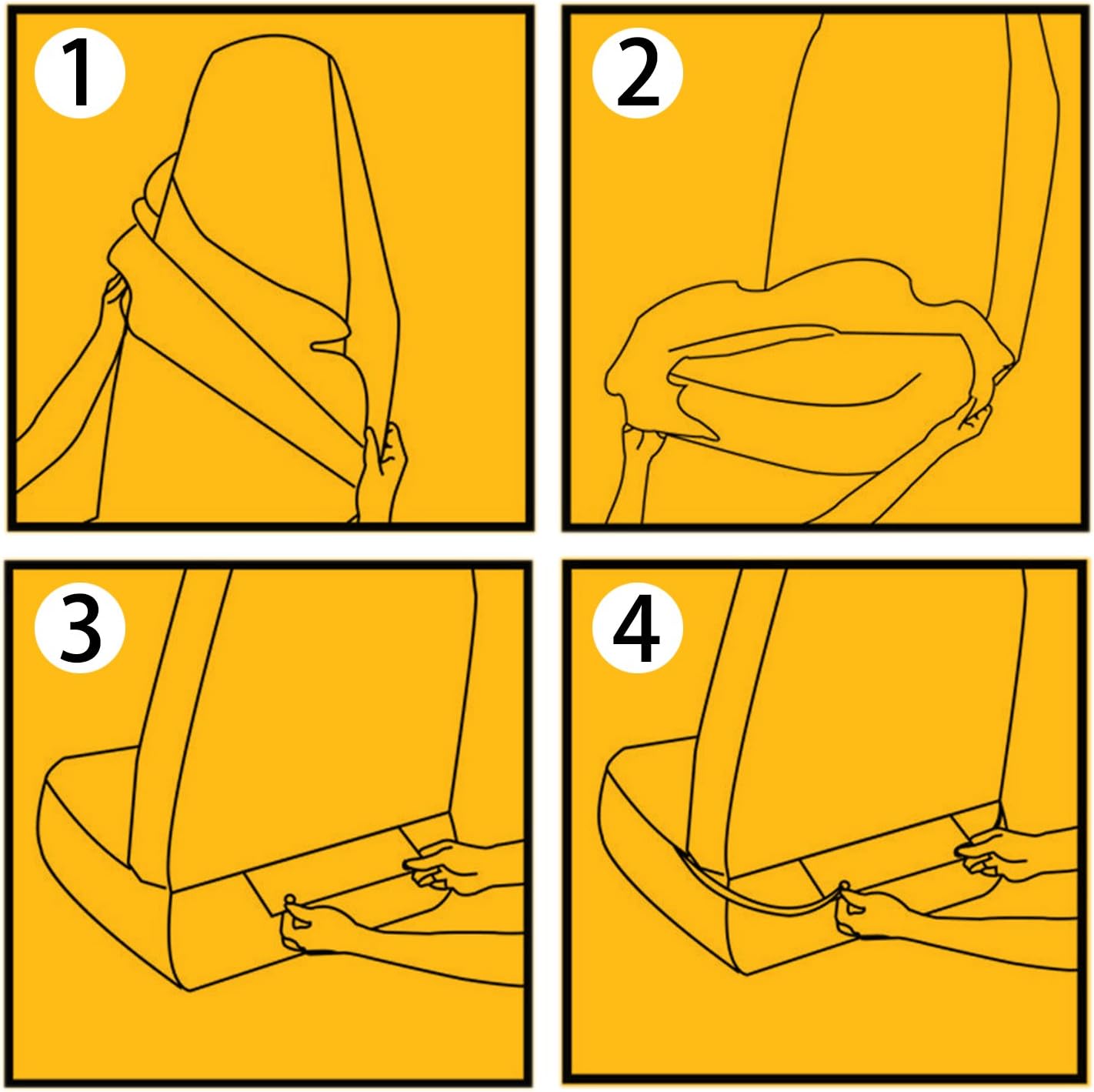 1

2

3

4