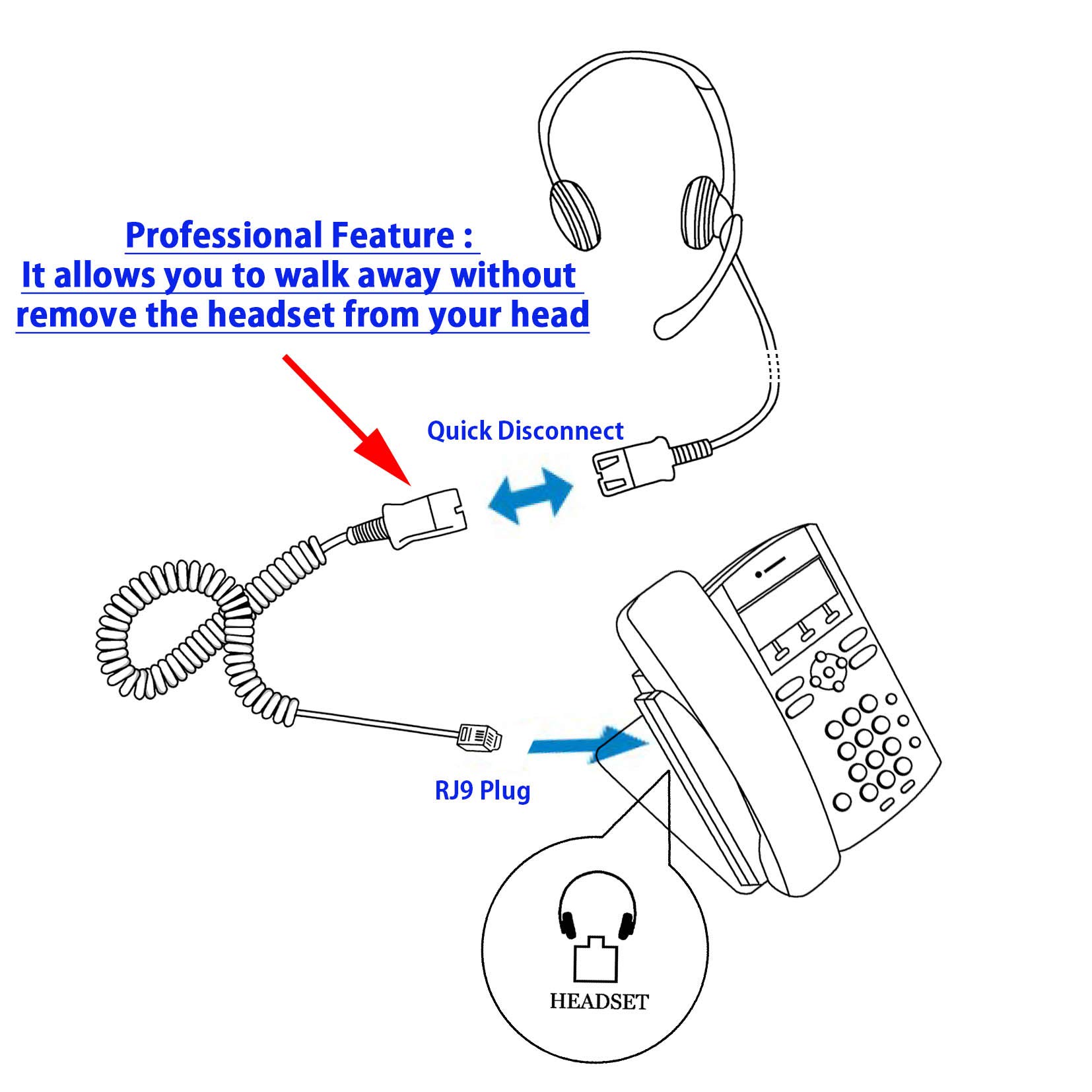 Professional Feature :
It allows you to walk away without remove the headset from your head

Quick Disconnect

RJ9 Plug

HEADSET