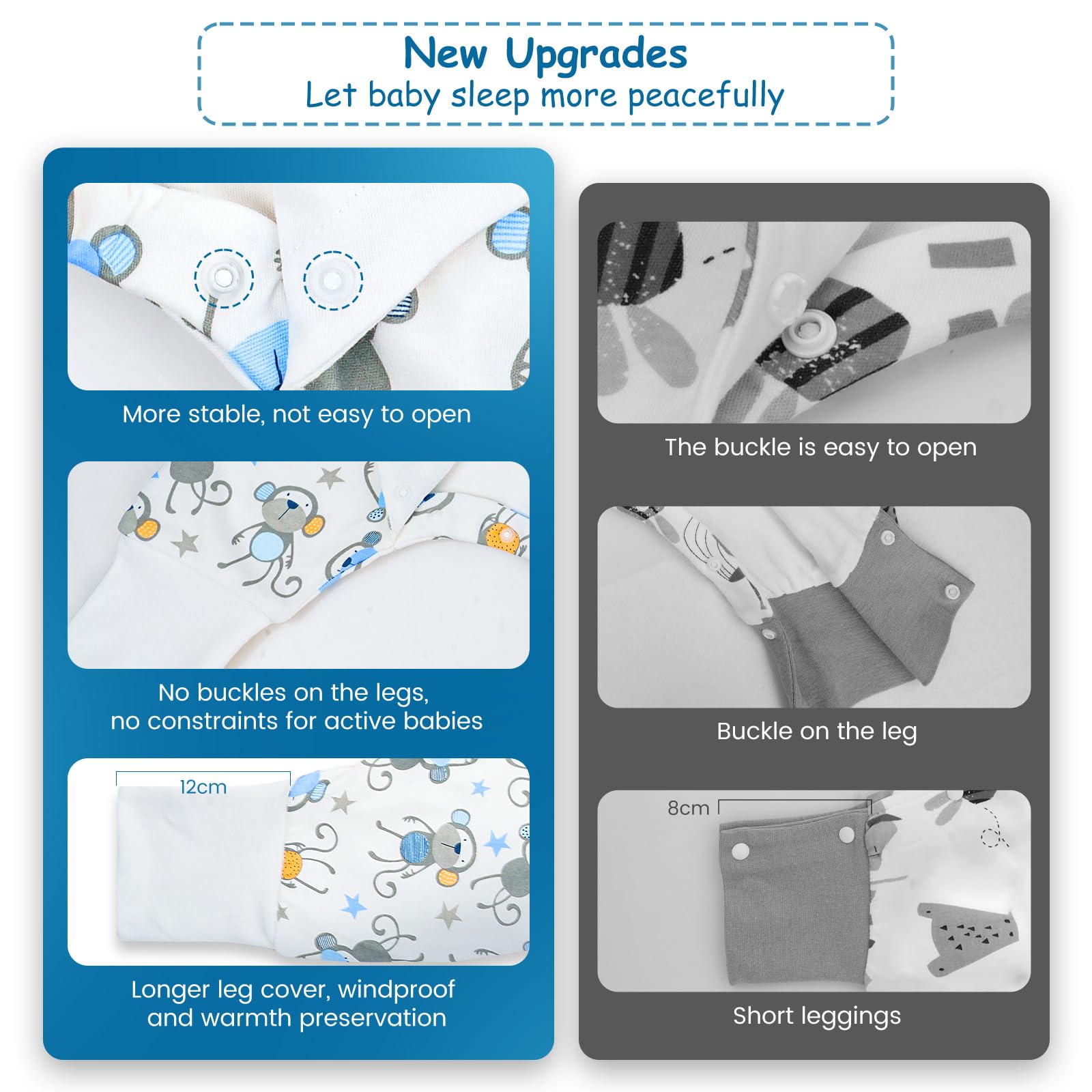 New Upgrades
Let baby sleep more peacefully

More stable, not easy to open

No buckles on the legs,
no constraints for active babies

12cm

Longer leg cover, windproof
and warmth preservation

The buckle is easy to open

Buckle on the leg

8cm

Short leggings