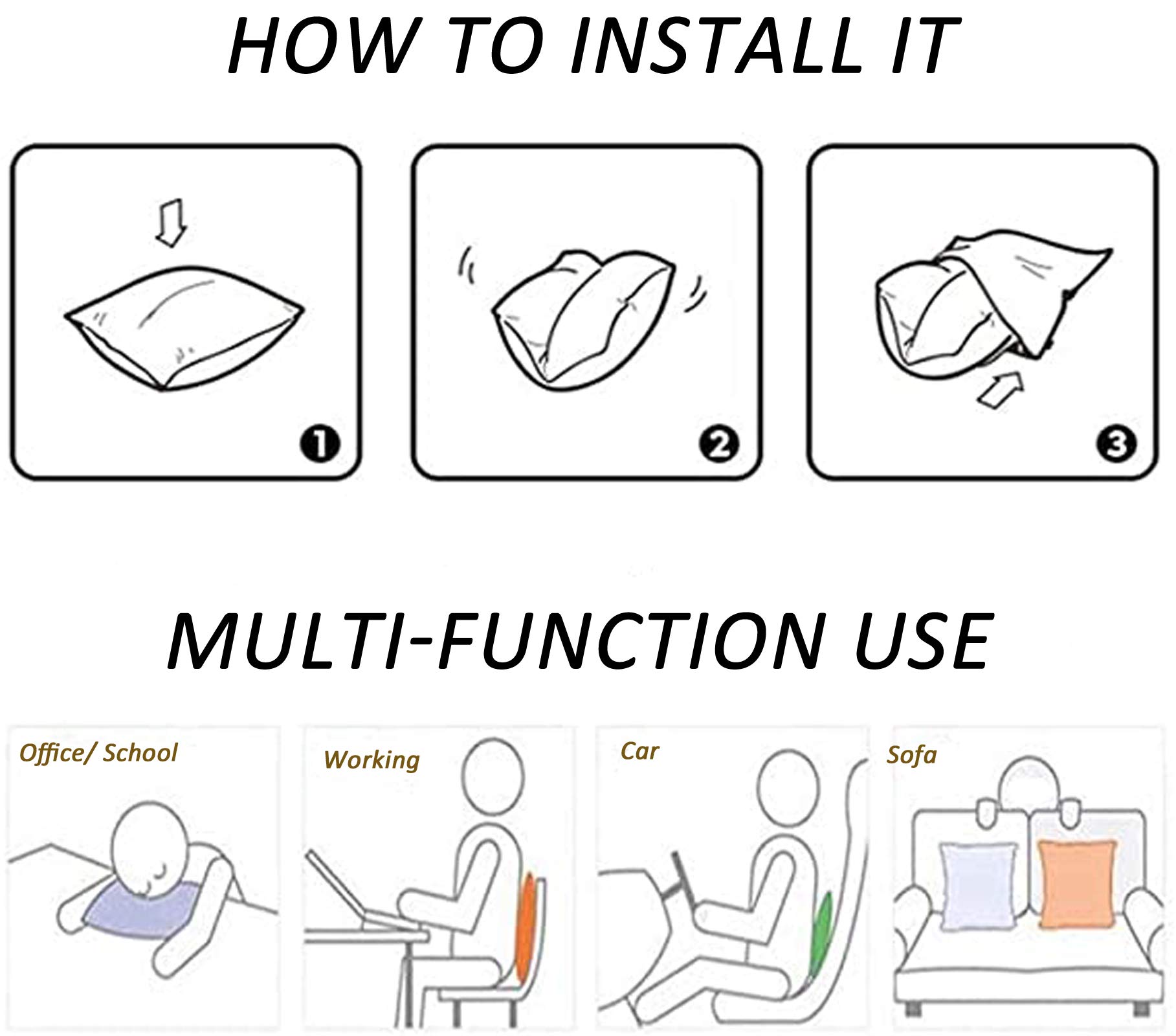 HOW TO INSTALL IT

1

2

3

MULTI-FUNCTION USE

Office/ School

Working

Car

Sofa