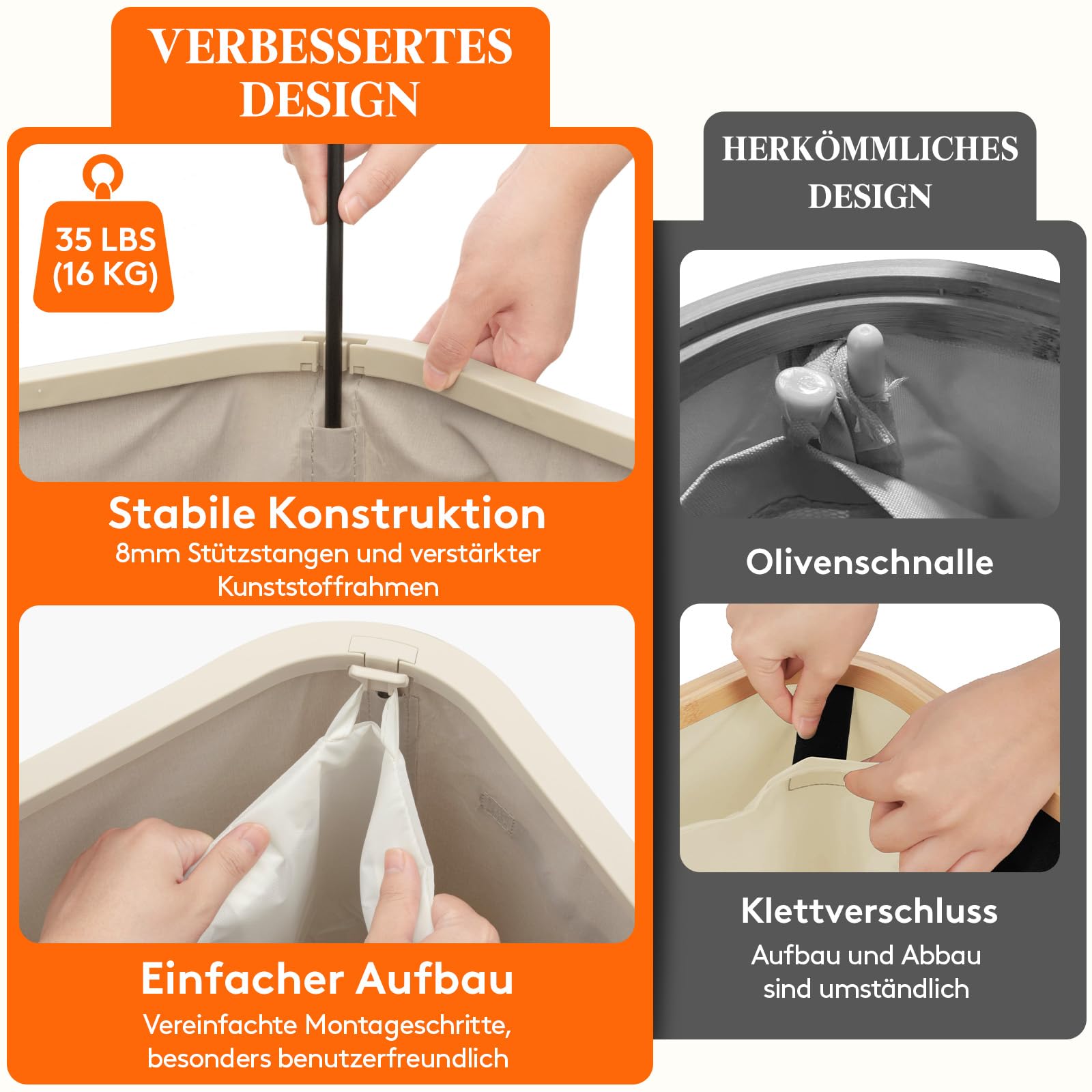 VERBESSERTES DESIGN

35 LBS (16 KG)

Stabile Konstruktion
8mm Stützstangen und verstärkter Kunststoffrahmen

Einfacher Aufbau
Vereinfachte Montageschritte, besonders benutzerfreundlich

HERKÖMMLICHES DESIGN

Olivenschnalle

Klettverschluss
Aufbau und Abbau sind umständlich