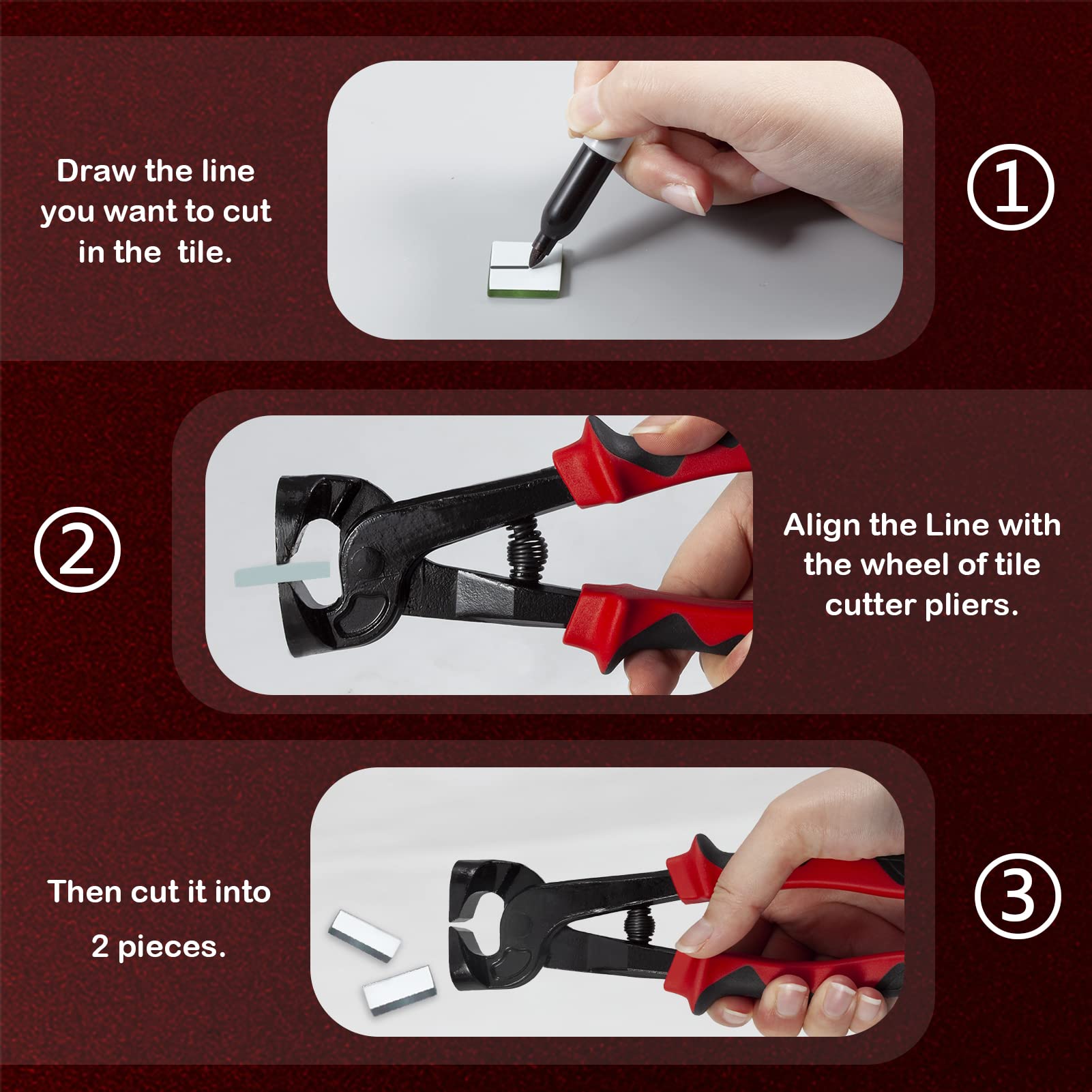 Draw the line you want to cut in the  tile.

①

②

Align the Line with the wheel of tile cutter pliers.

Then cut it into 2 pieces.

③