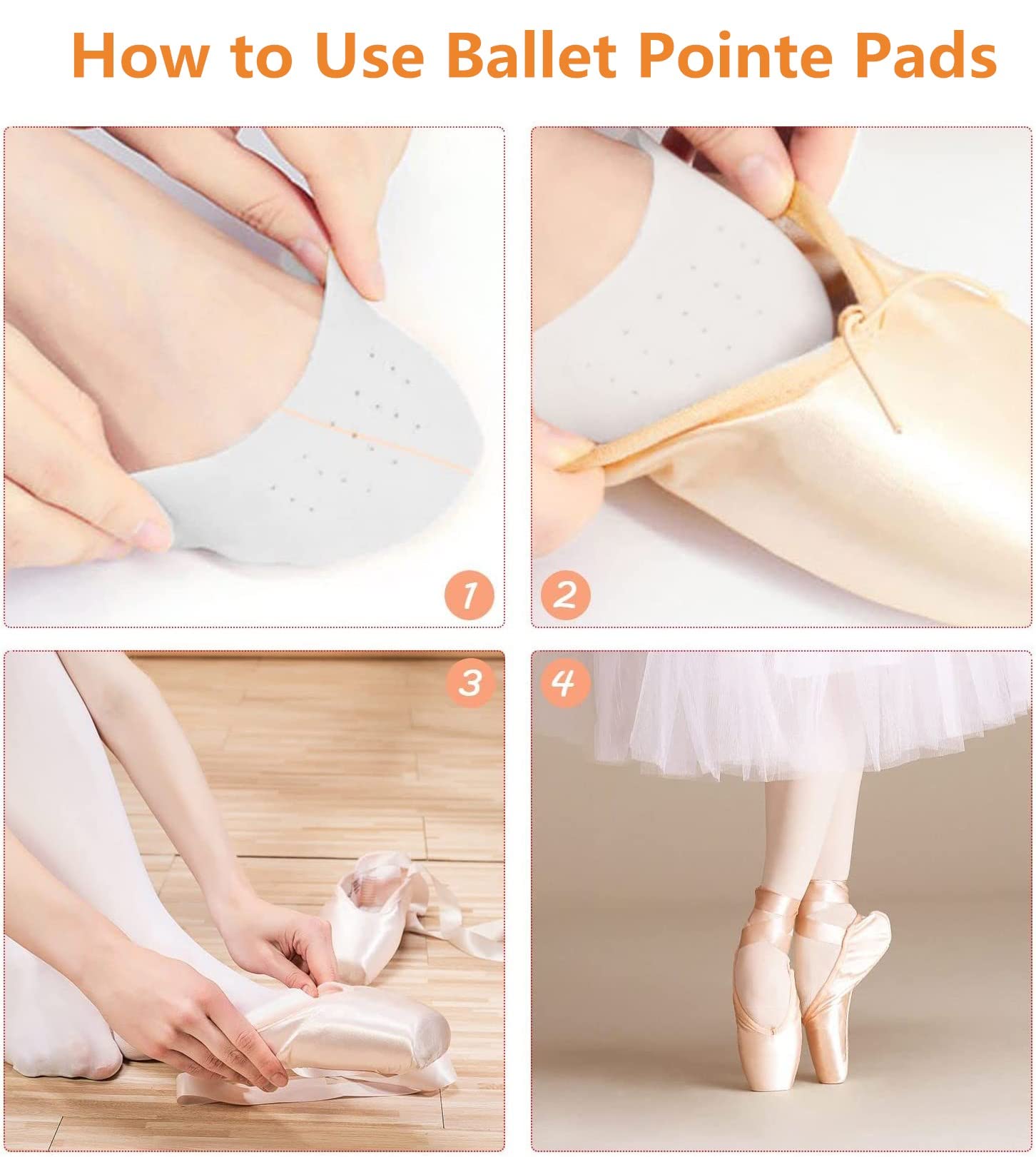 How to Use Ballet Pointe Pads

1

2

3

4