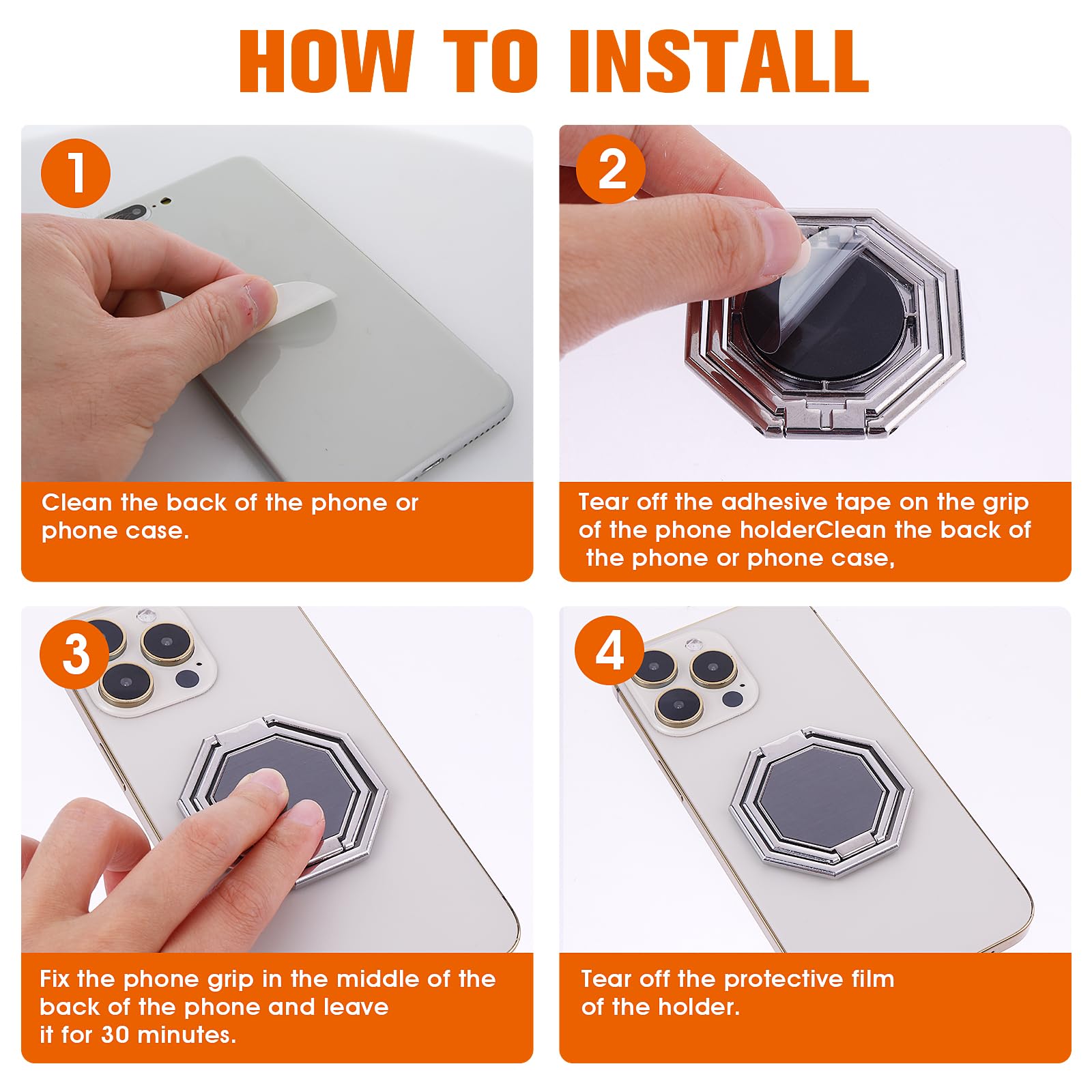 HOW TO INSTALL

1

Clean the back of the phone or phone case.

2

Tear off the adhesive tape on the grip of the phone holderClean the back of the phone or phone case,

3

Fix the phone grip in the middle of the back of the phone and leave it for 30 minutes.

4

Tear off the protective film of the holder.