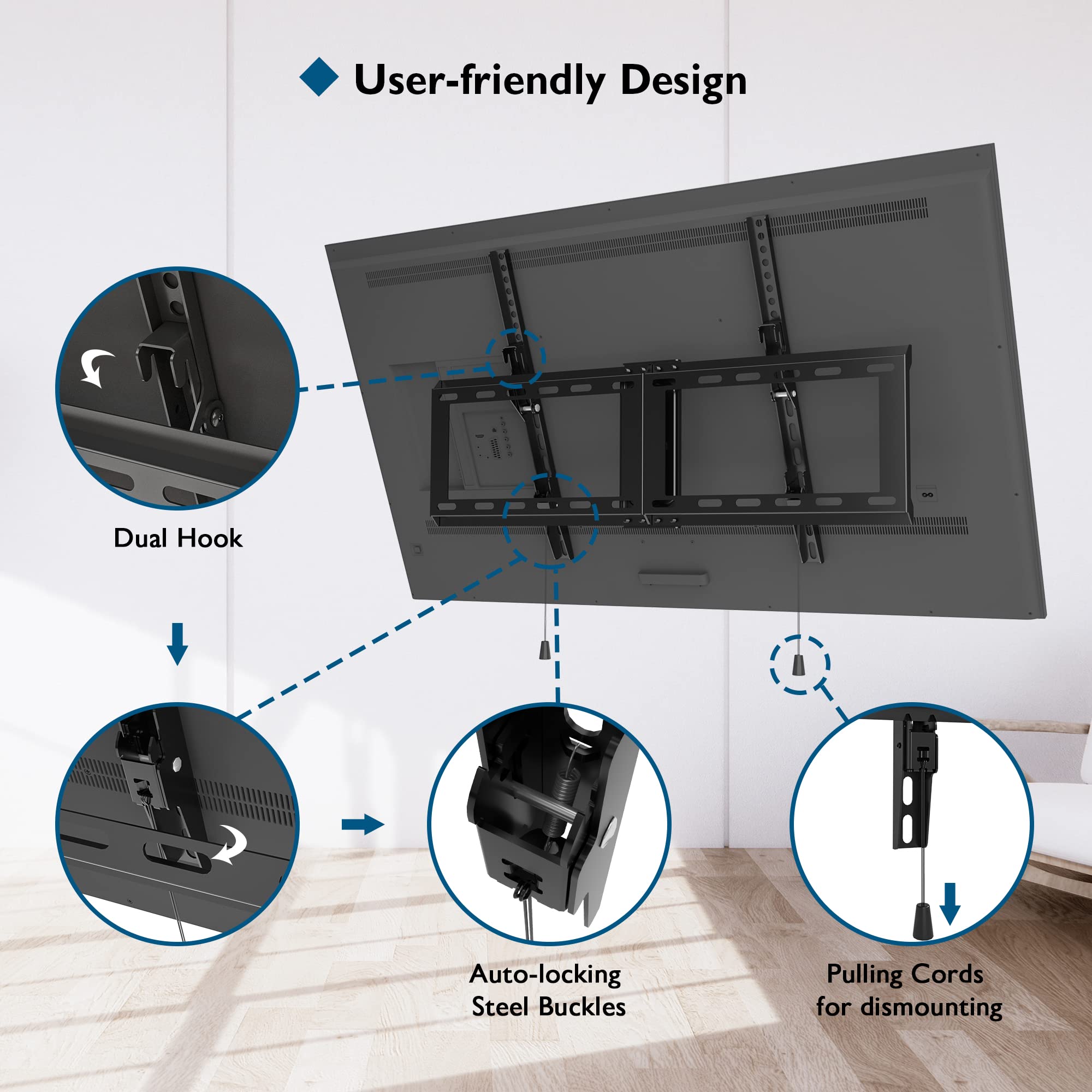 User-friendly Design

Dual Hook

Auto-locking Steel Buckles

Pulling Cords for dismounting