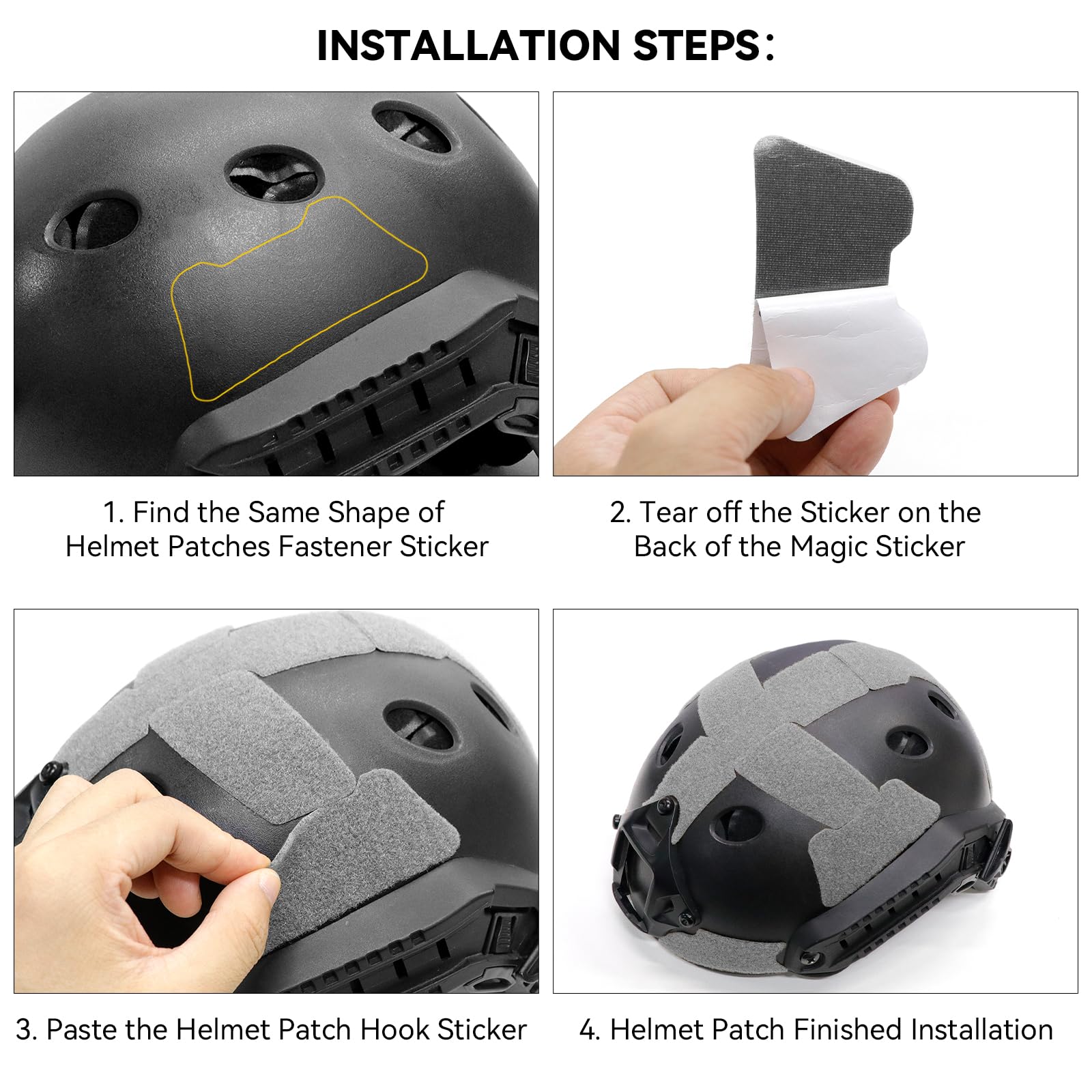 INSTALLATION STEPS:

1. Find the Same Shape of Helmet Patches Fastener Sticker

2. Tear off the Sticker on the Back of the Magic Sticker

3. Paste the Helmet Patch Hook Sticker

4. Helmet Patch Finished Installation