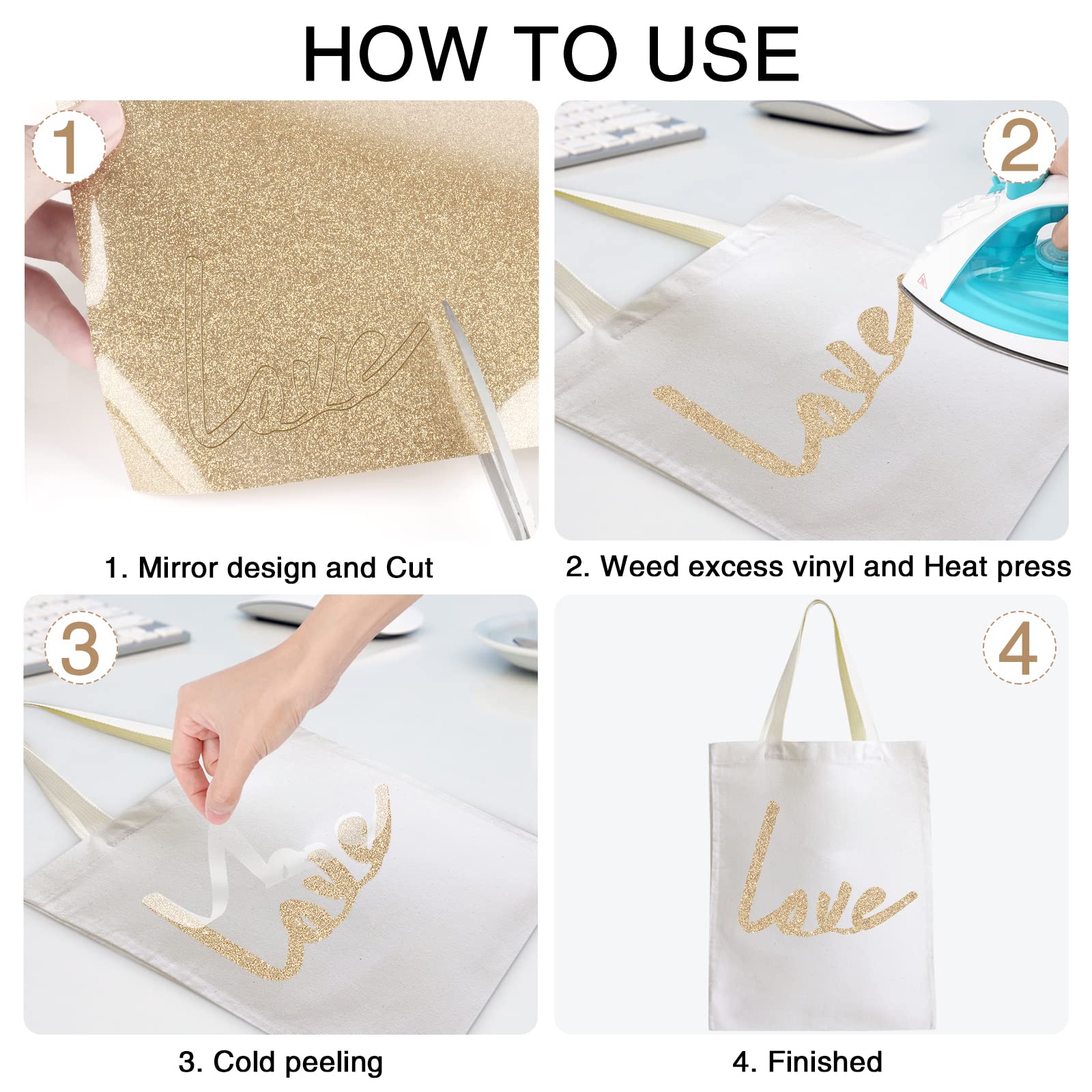 HOW TO USE

1

Love

1. Mirror design and Cut

2

Love

2. Weed excess vinyl and Heat press

3

Love

3. Cold peeling

4

Love

4. Finished