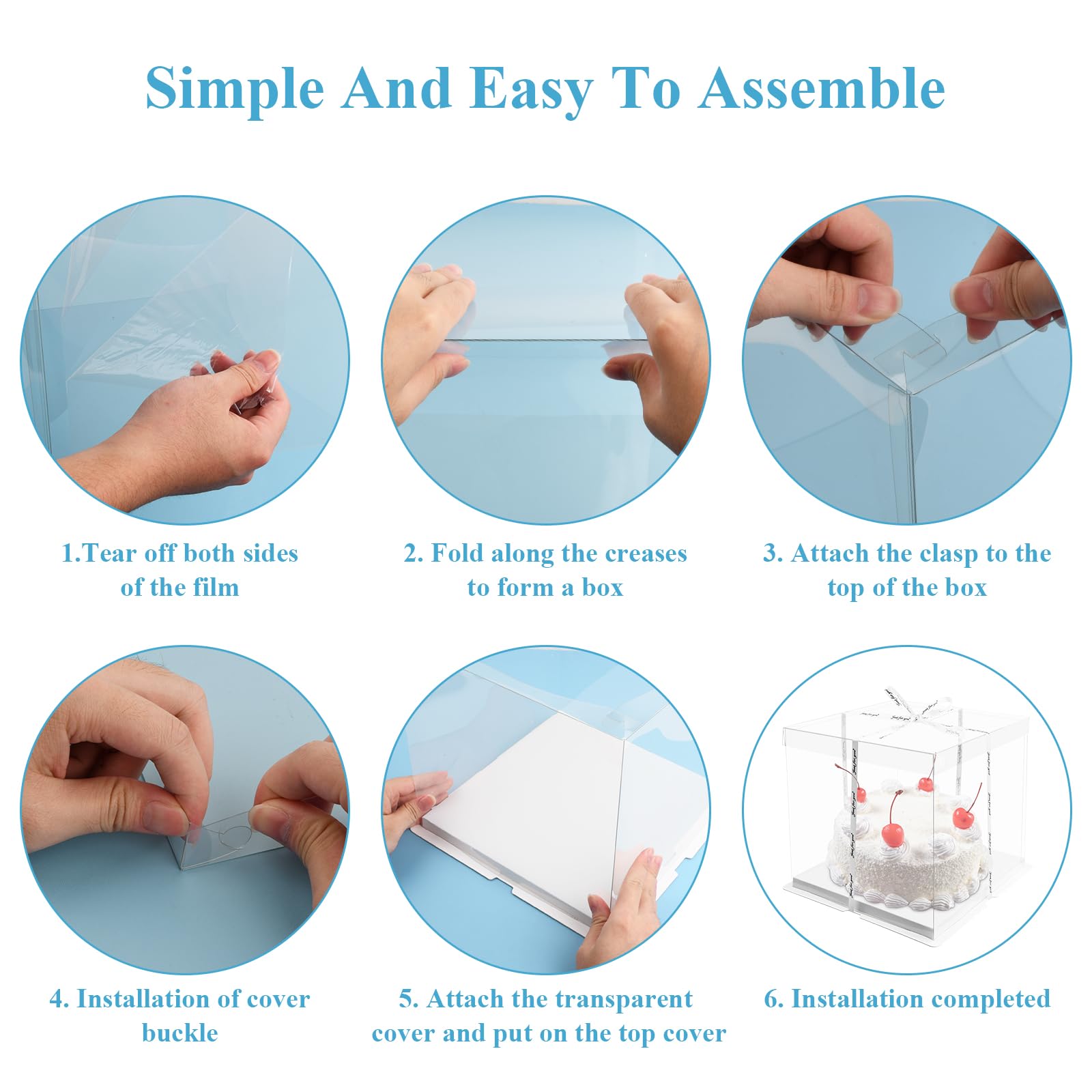 Simple And Easy To Assemble

1.Tear off both sides of the film

2. Fold along the creases to form a box

3. Attach the clasp to the top of the box

4. Installation of cover buckle

5. Attach the transparent cover and put on the top cover

6. Installation completed