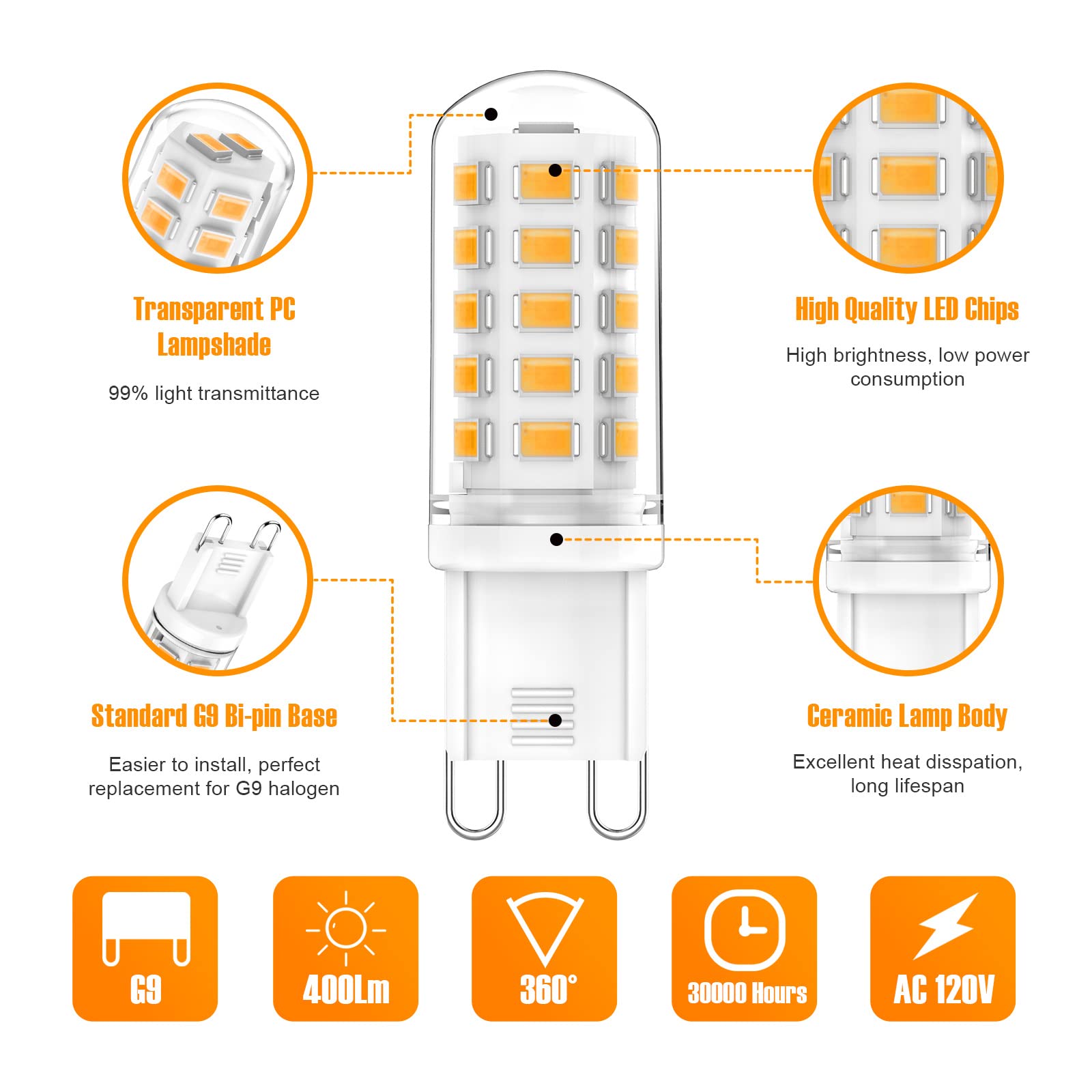 Transparent PC Lampshade

99% light transmittance

High Quality LED Chips

High brightness, low power consumption

Standard G9 Bi-pin Base

Easier to install, perfect replacement for G9 halogen

Ceramic Lamp Body

Excellent heat disspation, long lifespan

G9

400Lm

360°

30000 Hours

AC 120V