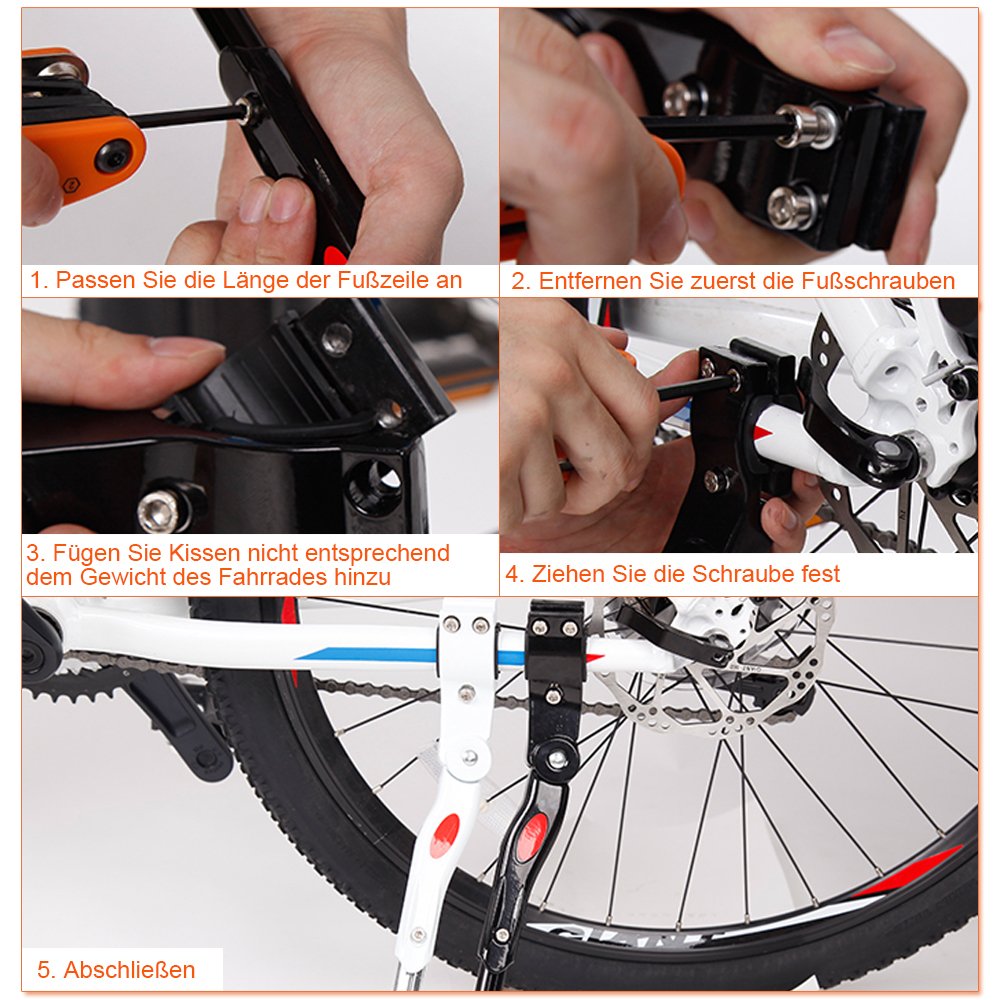 1. Passen Sie die Länge der Fußzeile an

2. Entfernen Sie zuerst die Fußschrauben

3. Fügen Sie Kissen nicht entsprechend dem Gewicht des Fahrrades hinzu

4. Ziehen Sie die Schraube fest

5. Abschließen