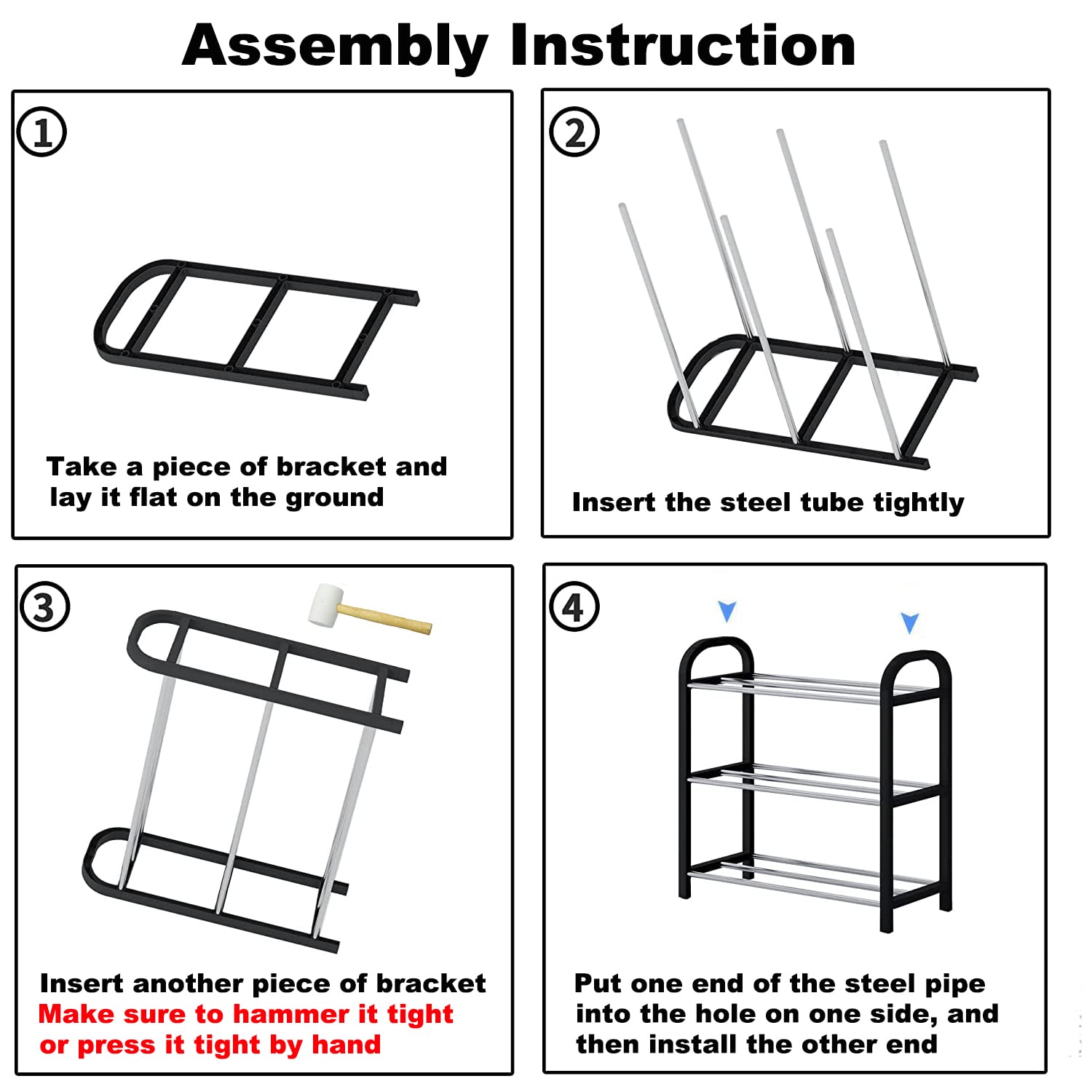 Assembly Instruction

①

Take a piece of bracket and lay it flat on the ground

②

Insert the steel tube tightly

③

Insert another piece of bracket
Make sure to hammer it tight or press it tight by hand

④

Put one end of the steel pipe into the hole on one side, and then install the other end