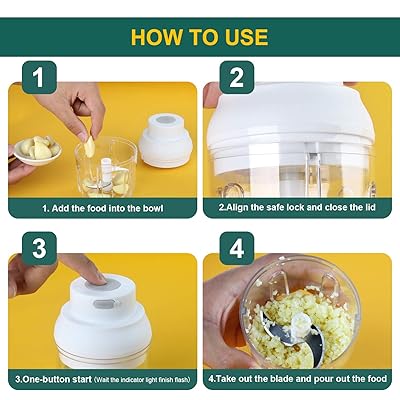 HOW TO USE

1

1. Add the food into the bowl

2

2.Align the safe lock and close the lid

3

3.One-button start (Wait the indicator light finish flash)

4

4.Take out the blade and pour out the food