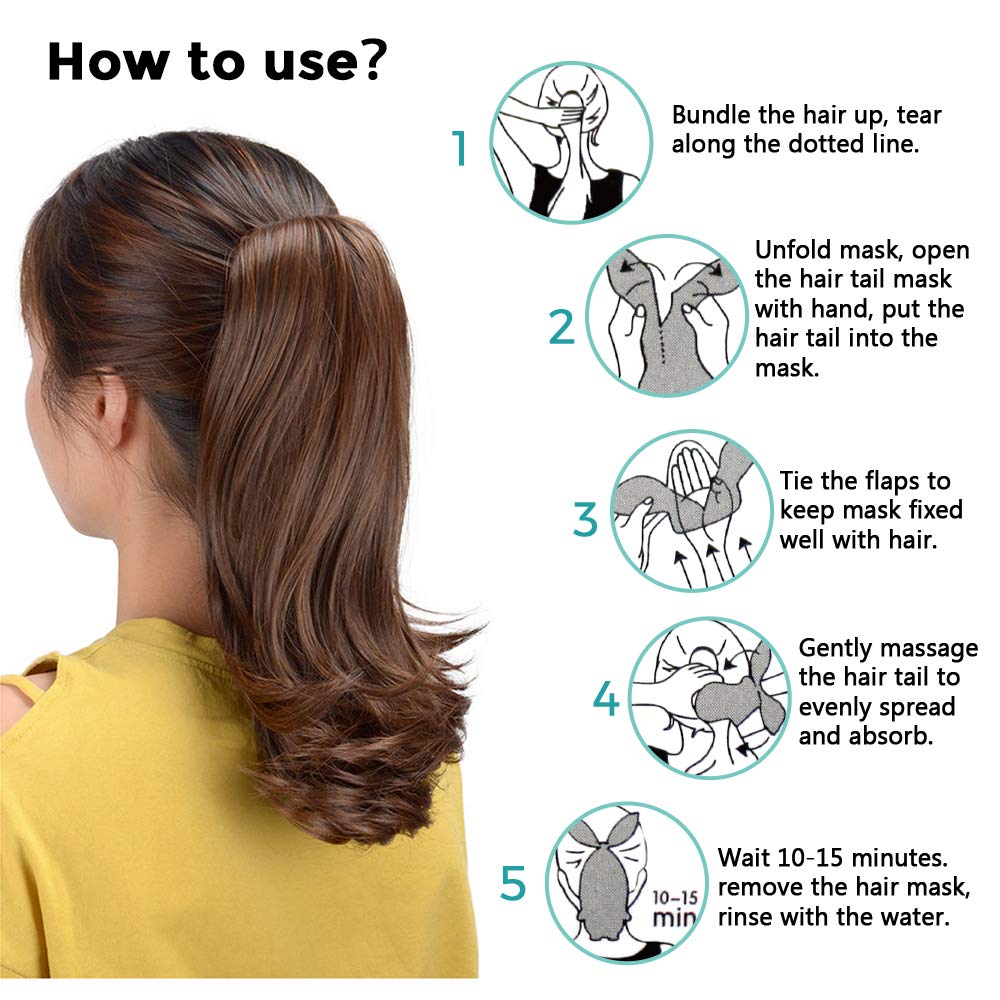 How to use?

1 Bundle the hair up, tear along the dotted line.

2 Unfold mask, open the hair tail mask with hand, put the hair tail into the mask.

3 Tie the flaps to keep mask fixed well with hair.

4 Gently massage the hair tail to evenly spread and absorb.

5 10-15 min

Wait 10-15 minutes. remove the hair mask, rinse with the water.