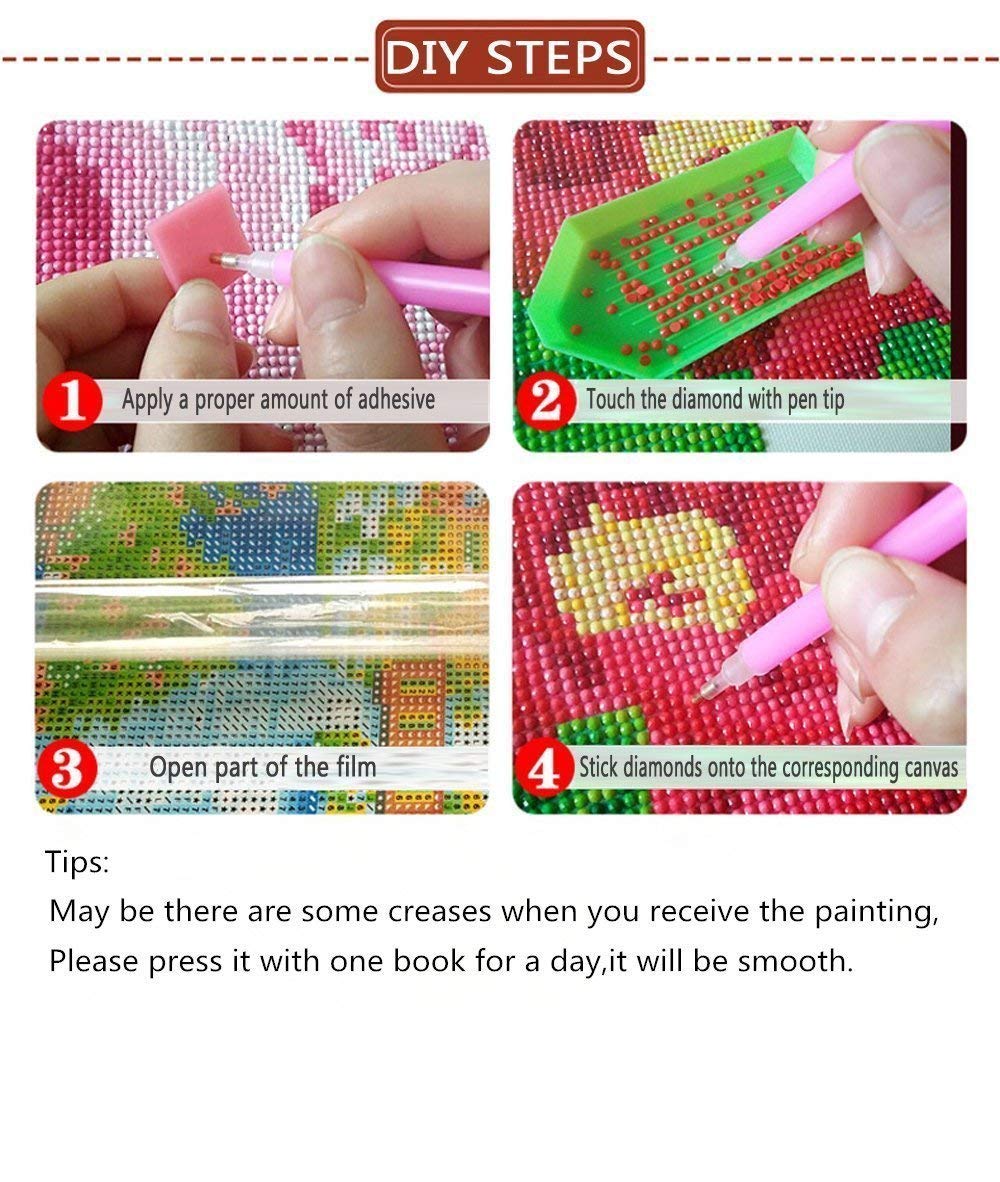 DIY STEPS

1 Apply a proper amount of adhesive

2 Touch the diamond with pen tip

3 Open part of the film

4 Stick diamonds onto the corresponding canvas

Tips:
May be there are some creases when you receive the painting,
Please press it with one book for a day,it will be smooth.