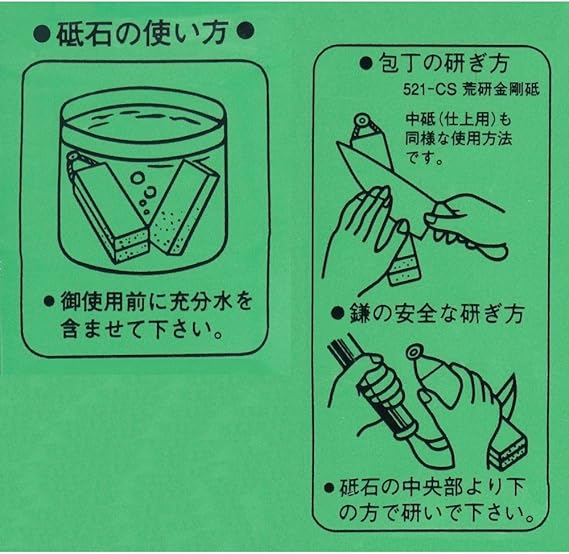 ●砥石の使い方●

●御使用前に充分水を含ませて下さい。

●包丁の研ぎ方

521-CS 荒研金剛砥

中砥（仕上用）も同様な使用方法です。

●鎌の安全な研ぎ方

●砥石の中央部より下の方で研いで下さい。