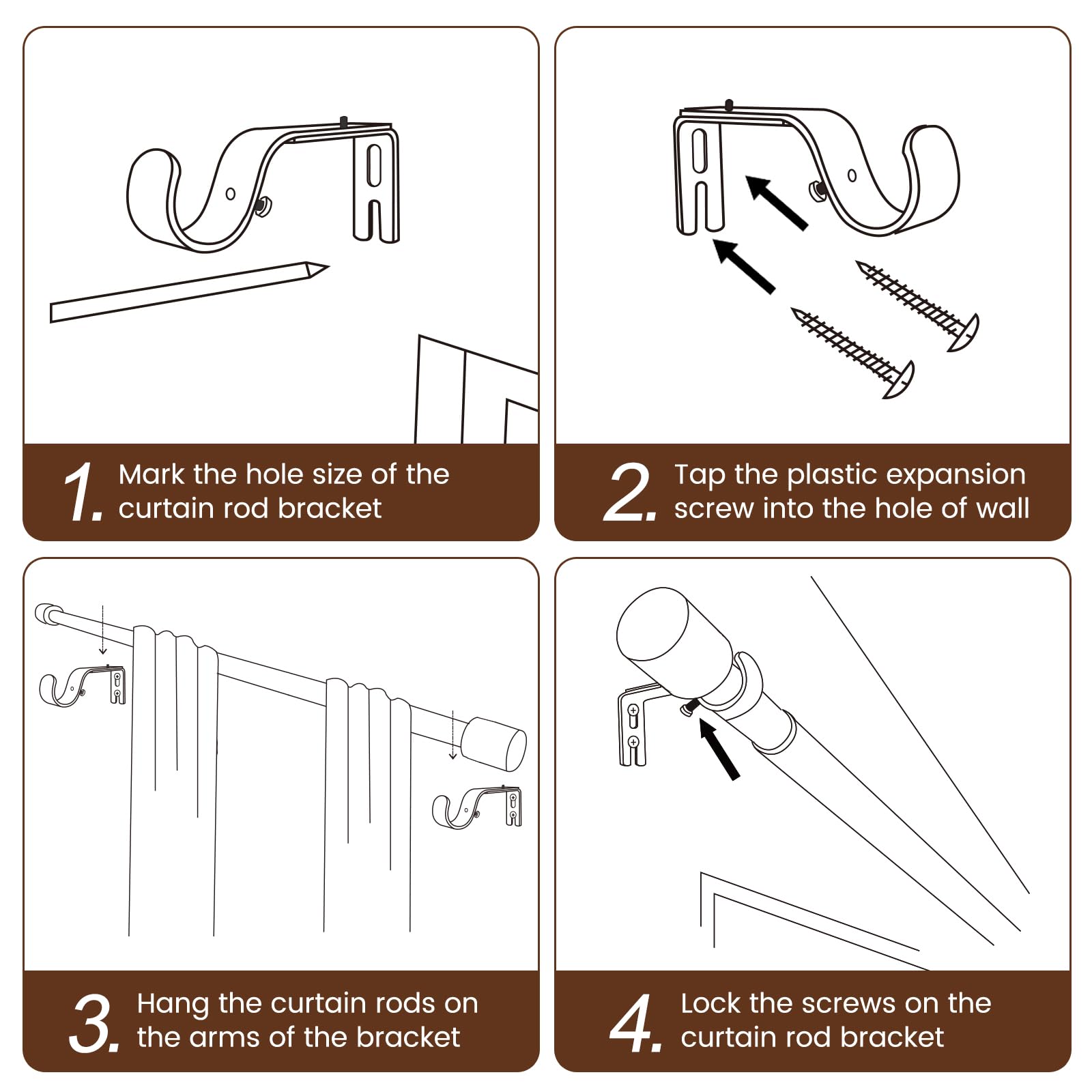 1. Mark the hole size of the curtain rod bracket

2. Tap the plastic expansion screw into the hole of wall

3. Hang the curtain rods on the arms of the bracket

4. Lock the screws on the curtain rod bracket