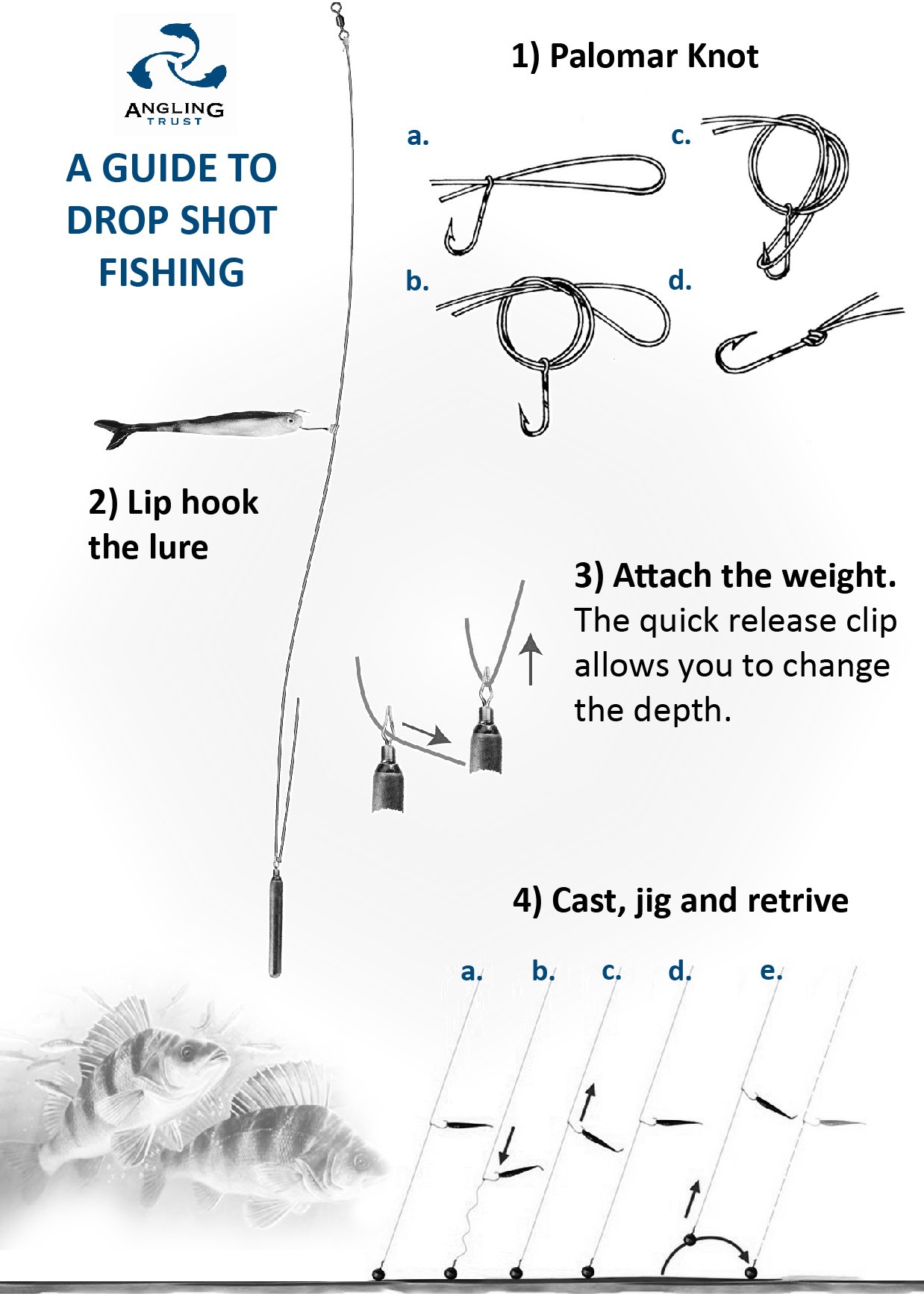 ANGLING TRUST

A GUIDE TO DROP SHOT FISHING

1) Palomar Knot

a.

c.

b.

d.

2) Lip hook the lure

3) Attach the weight. The quick release clip allows you to change the depth.

4) Cast, jig and retrive

a.

b.

c.

d.

e.