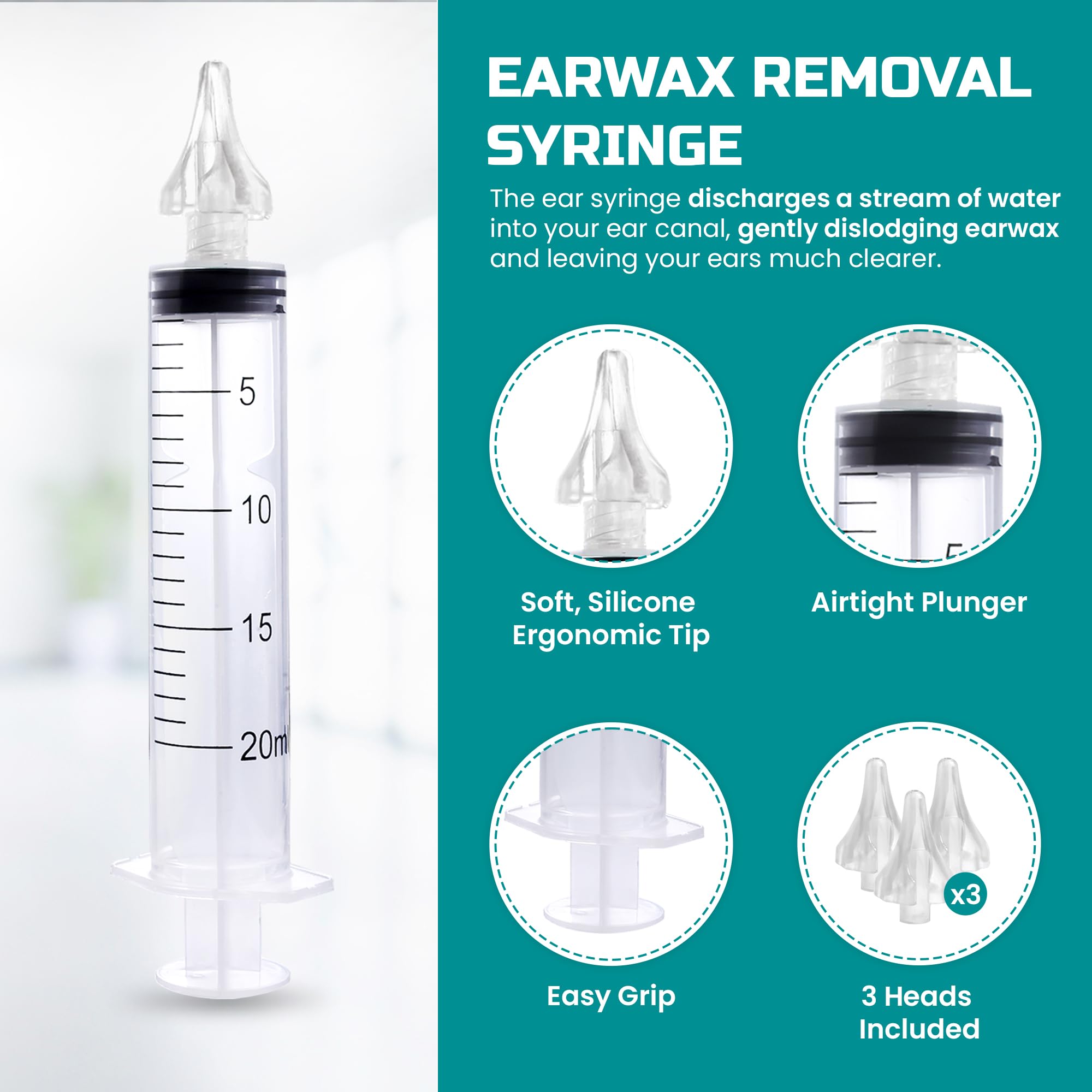 5

10

15

20ml

EARWAX REMOVAL SYRINGE

The ear syringe discharges a stream of water into your ear canal, gently dislodging earwax and leaving your ears much clearer.

Soft, Silicone Ergonomic Tip

Airtight Plunger

Easy Grip

x3

3 Heads Included