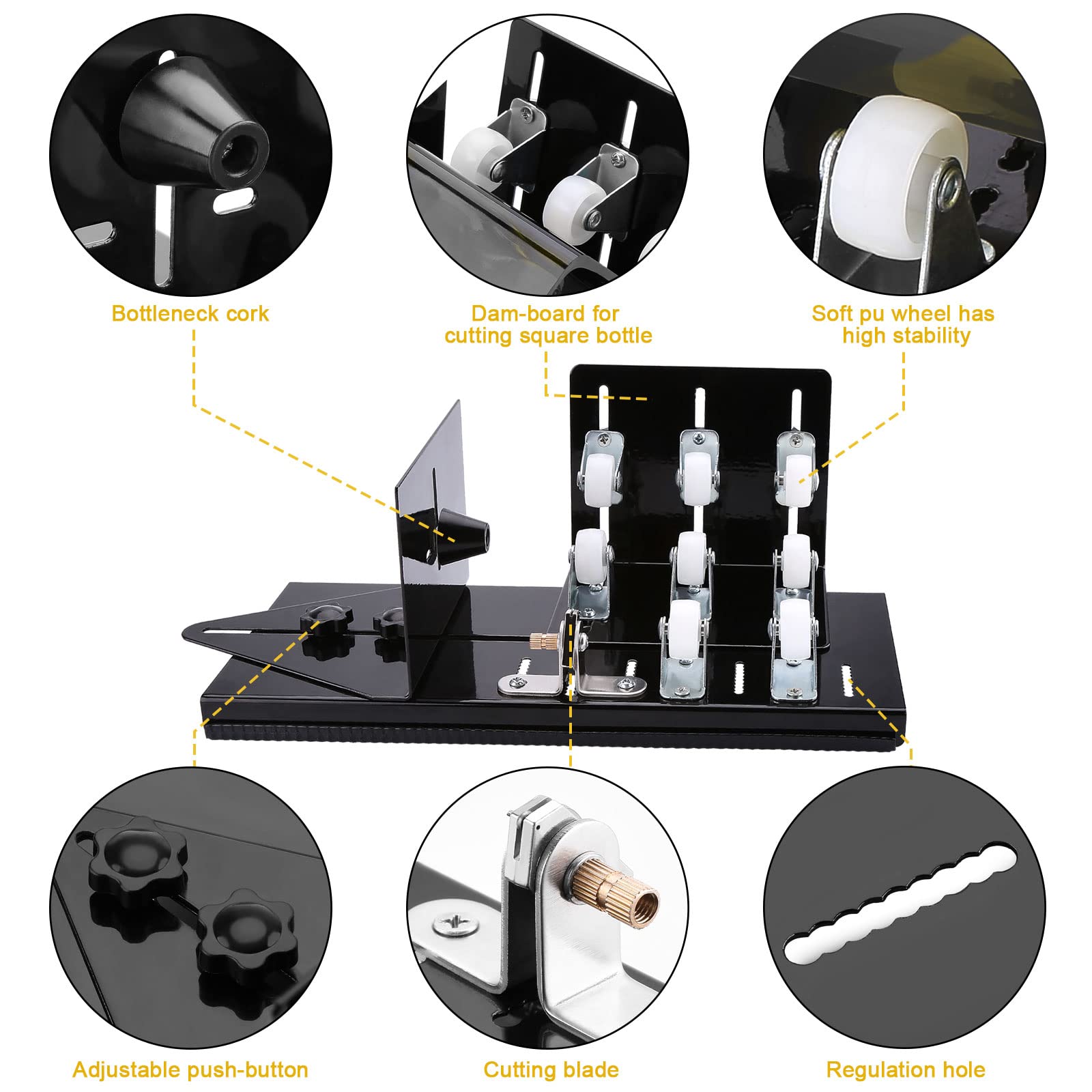 Bottleneck cork

Dam-board for cutting square bottle

Soft pu wheel has high stability

Adjustable push-button

Cutting blade

Regulation hole