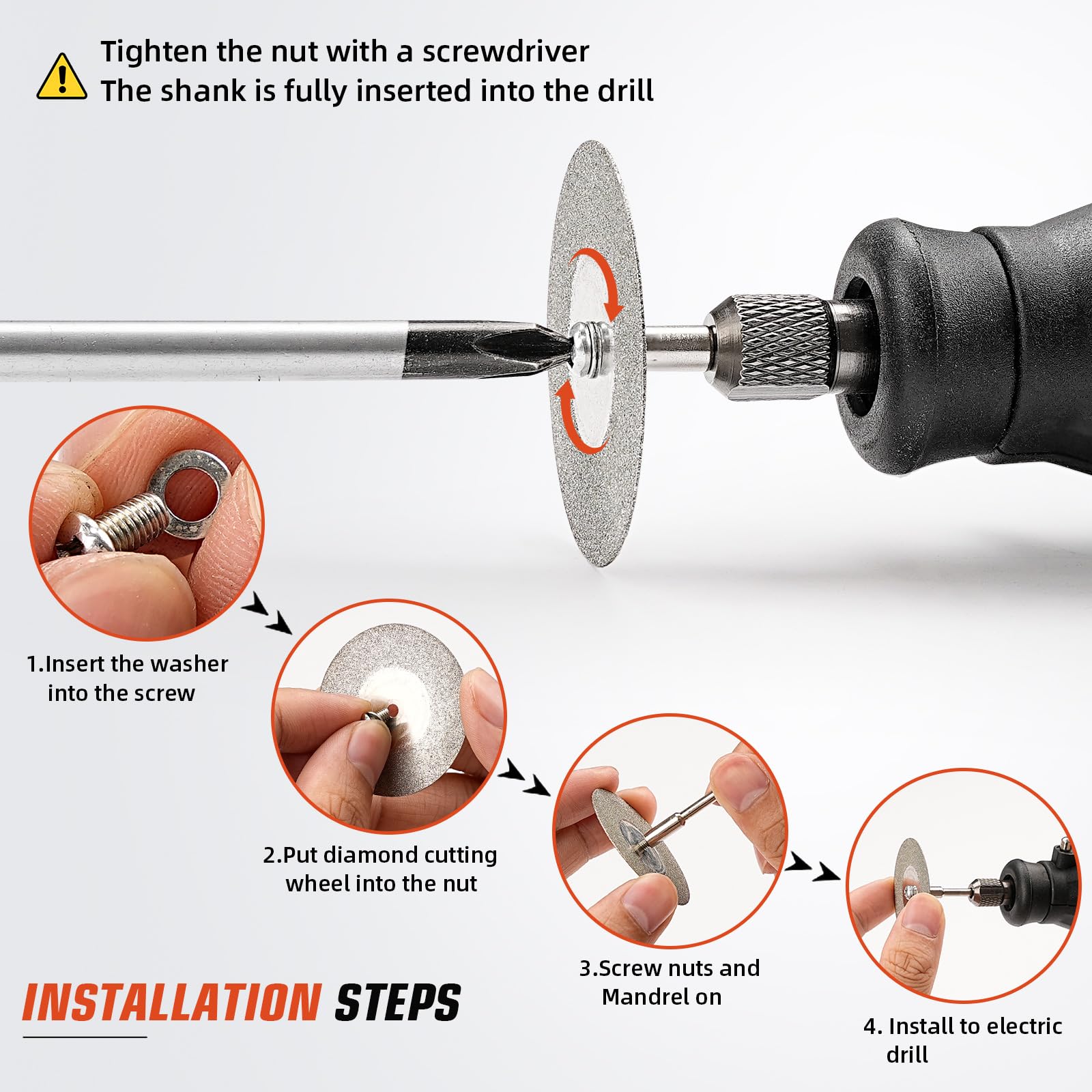 Tighten the nut with a screwdriver
The shank is fully inserted into the drill

1.Insert the washer into the screw

2.Put diamond cutting wheel into the nut

3.Screw nuts and Mandrel on

4. Install to electric drill

INSTALLATION STEPS