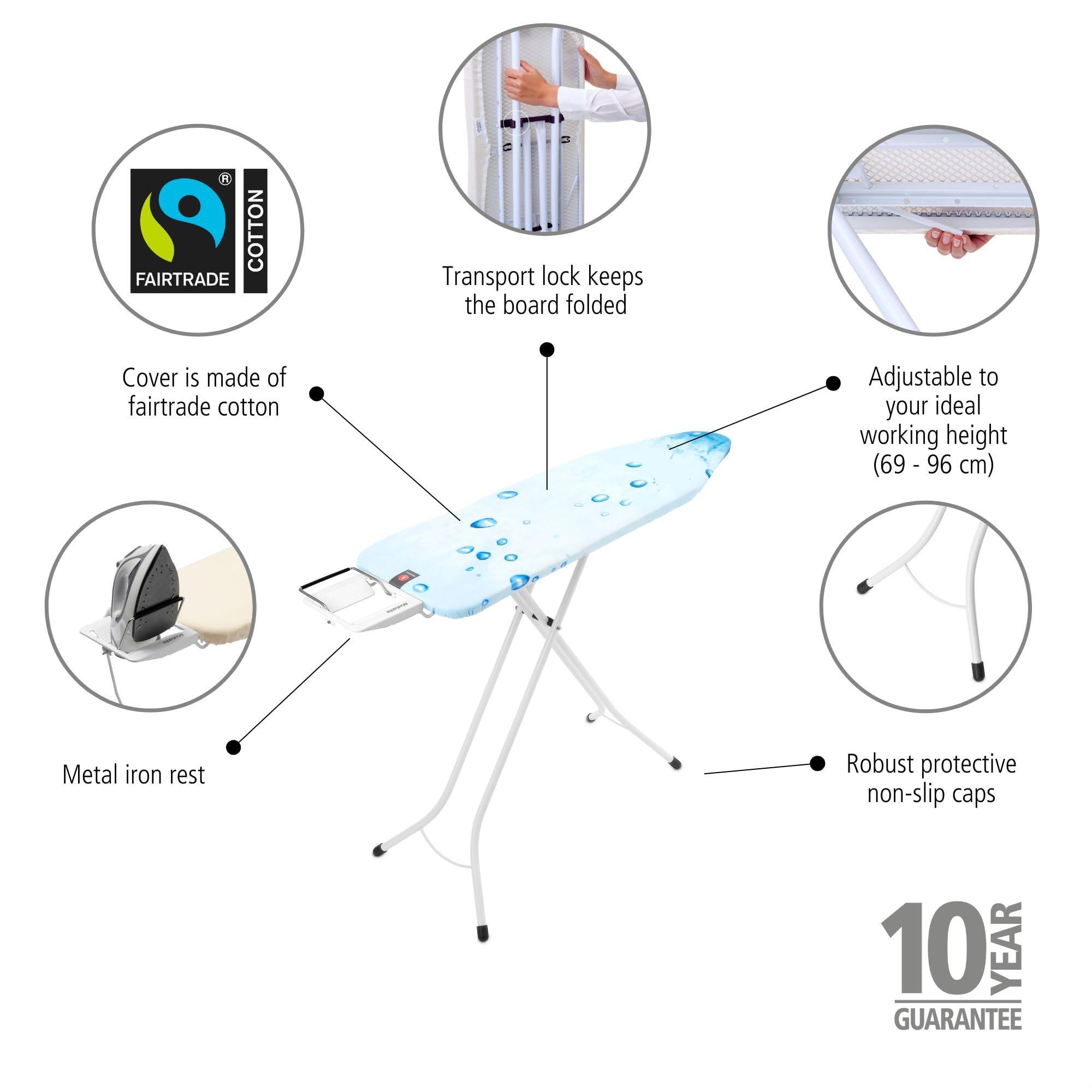 ®
FAIRTRADE
COTTON

Transport lock keeps the board folded

Cover is made of fairtrade cotton

Adjustable to your ideal working height (69 - 96 cm)

Metal iron rest

Robust protective non-slip caps

10 YEAR GUARANTEE