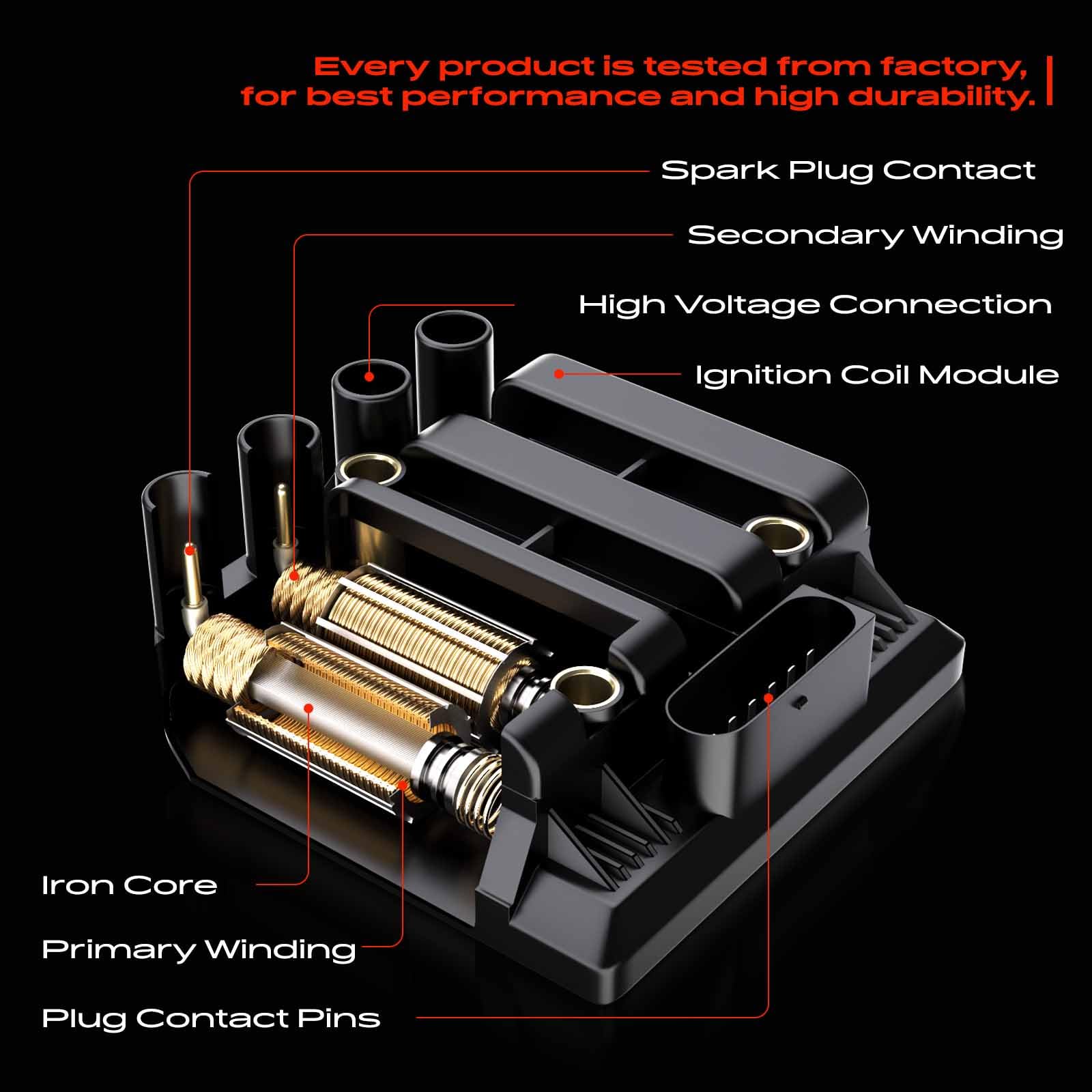 Every product is tested from factory,
for best performance and high durability.

Spark Plug Contact

Secondary Winding

High Voltage Connection

Ignition Coil Module

Iron Core

Primary Winding

Plug Contact Pins