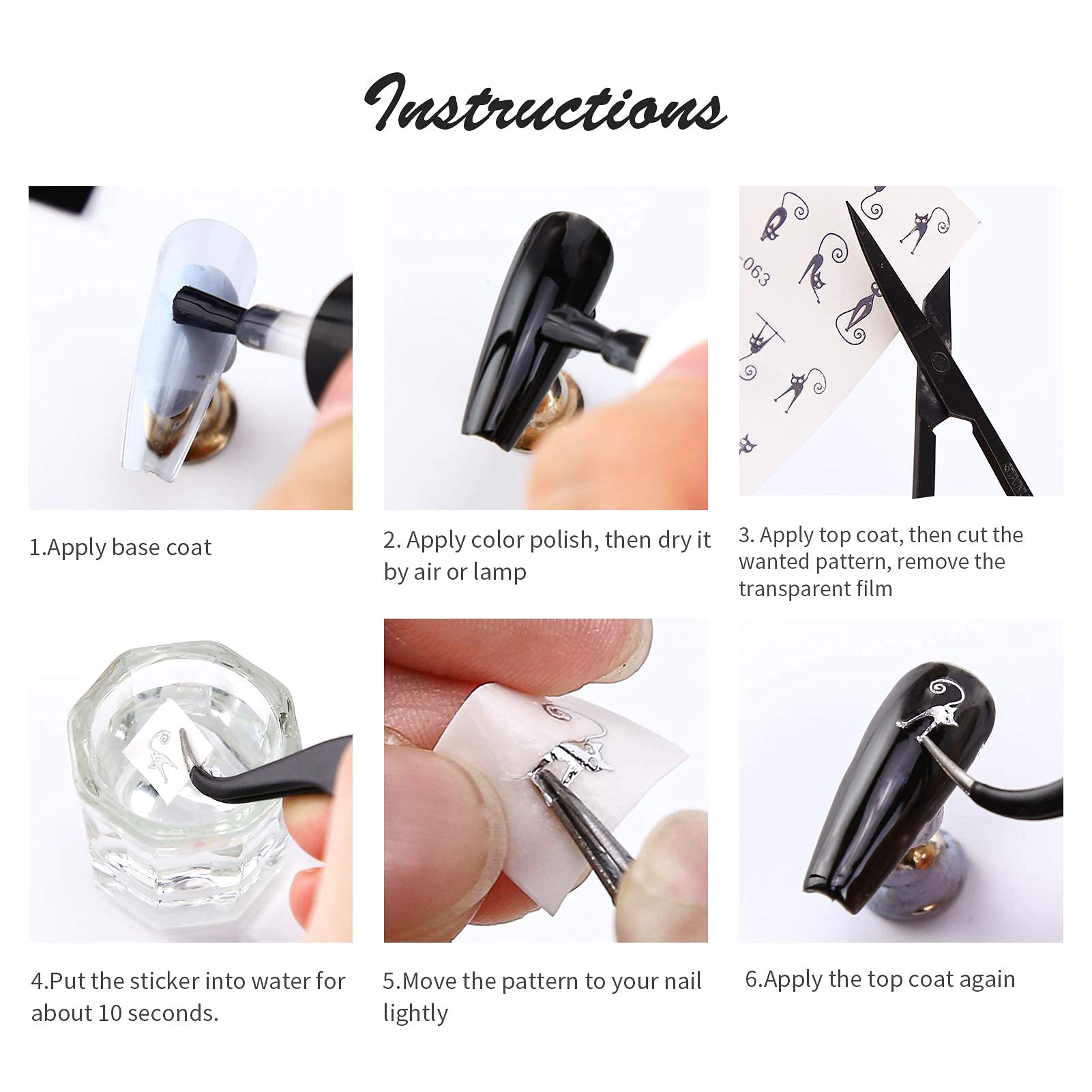 Instructions

-063

1.Apply base coat

2. Apply color polish, then dry it by air or lamp

3. Apply top coat, then cut the wanted pattern, remove the transparent film

4.Put the sticker into water for about 10 seconds.

5.Move the pattern to your nail lightly

6.Apply the top coat again