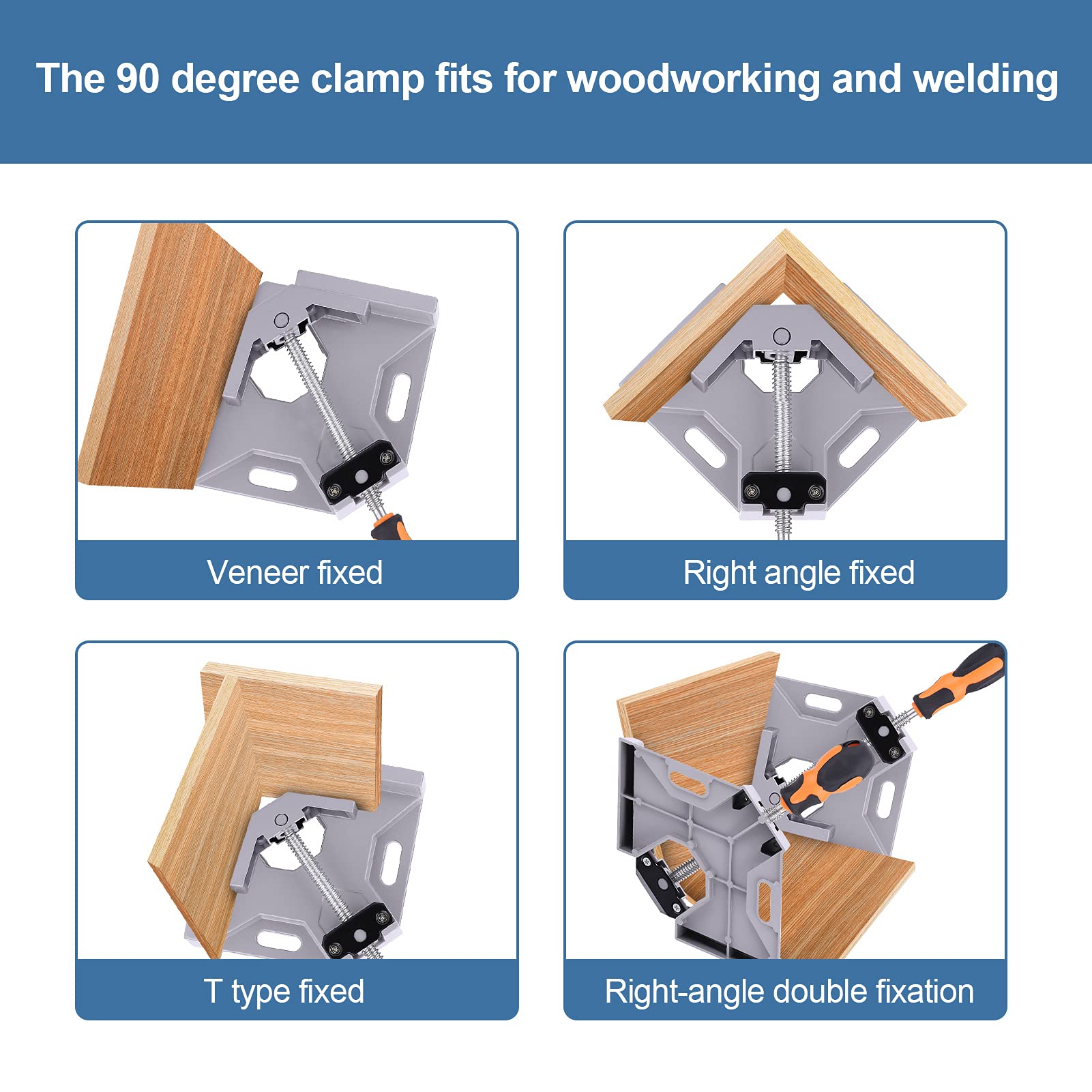 The 90 degree clamp fits for woodworking and welding

Veneer fixed

Right angle fixed

T type fixed

Right-angle double fixation