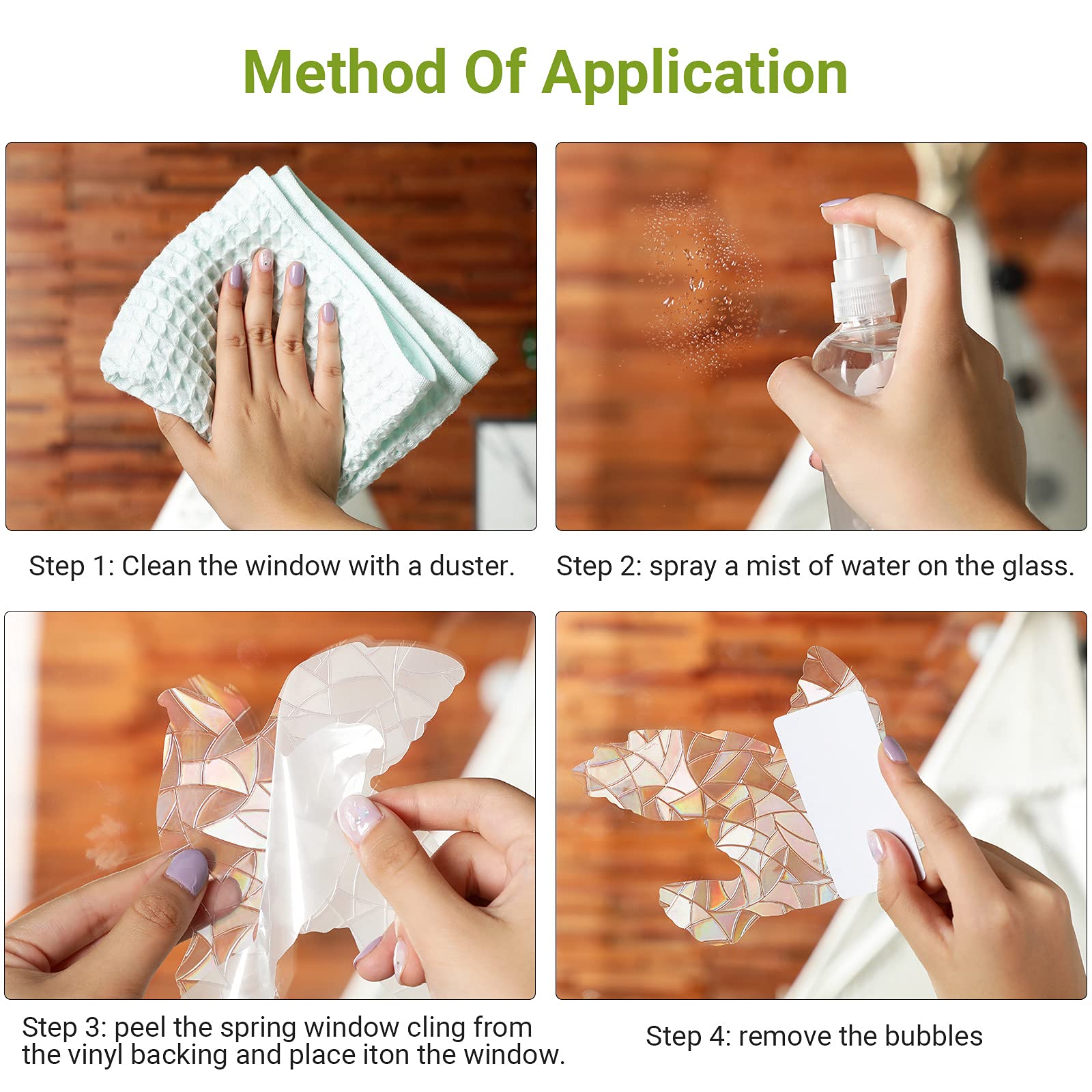 Method Of Application

Step 1: Clean the window with a duster.

Step 2: spray a mist of water on the glass.

Step 3: peel the spring window cling from the vinyl backing and place iton the window.

Step 4: remove the bubbles