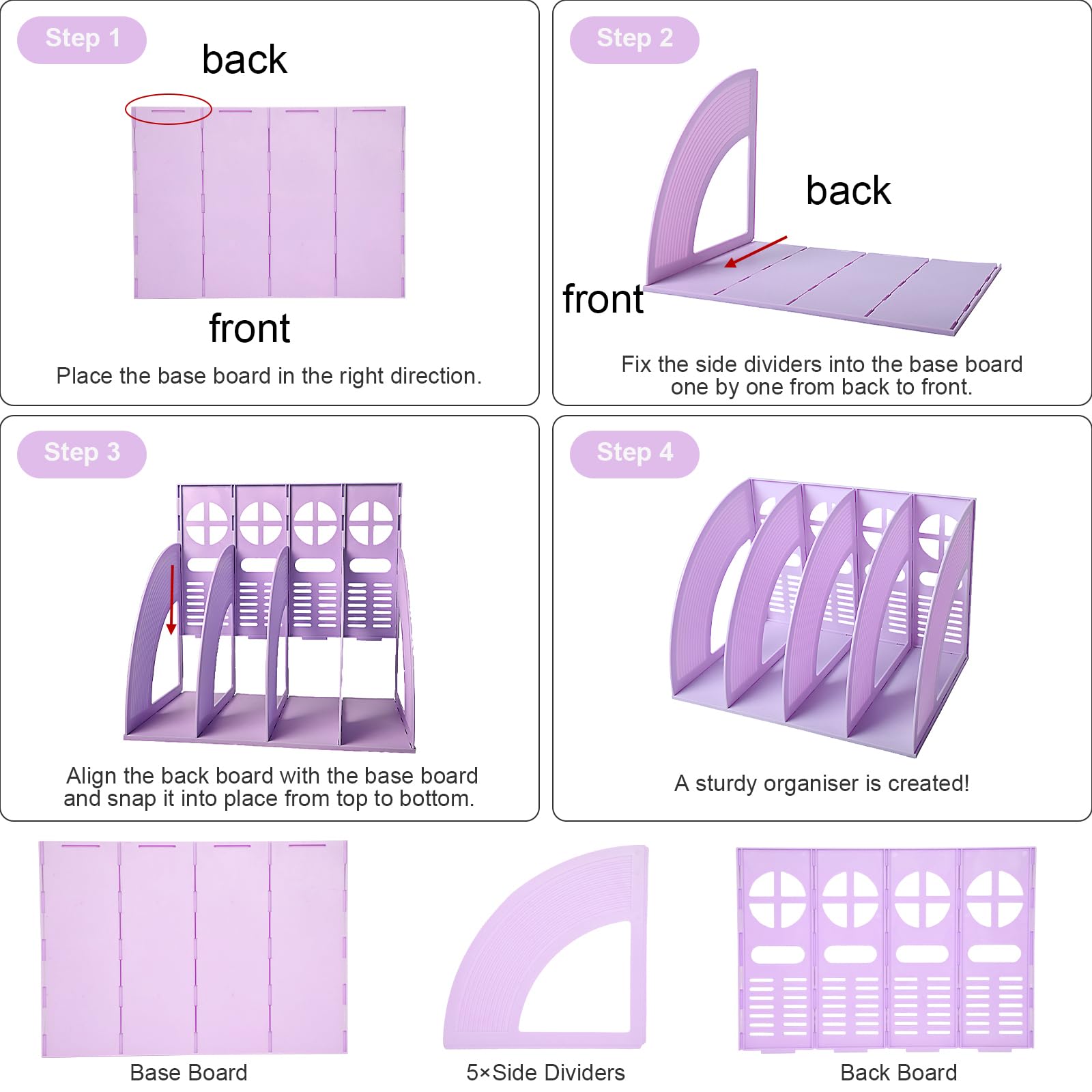 Step 1
back
front
Place the base board in the right direction.

Step 2
back
front
Fix the side dividers into the base board one by one from back to front.

Step 3
Align the back board with the base board and snap it into place from top to bottom.

Step 4
A sturdy organiser is created!

Base Board

5×Side Dividers

Back Board