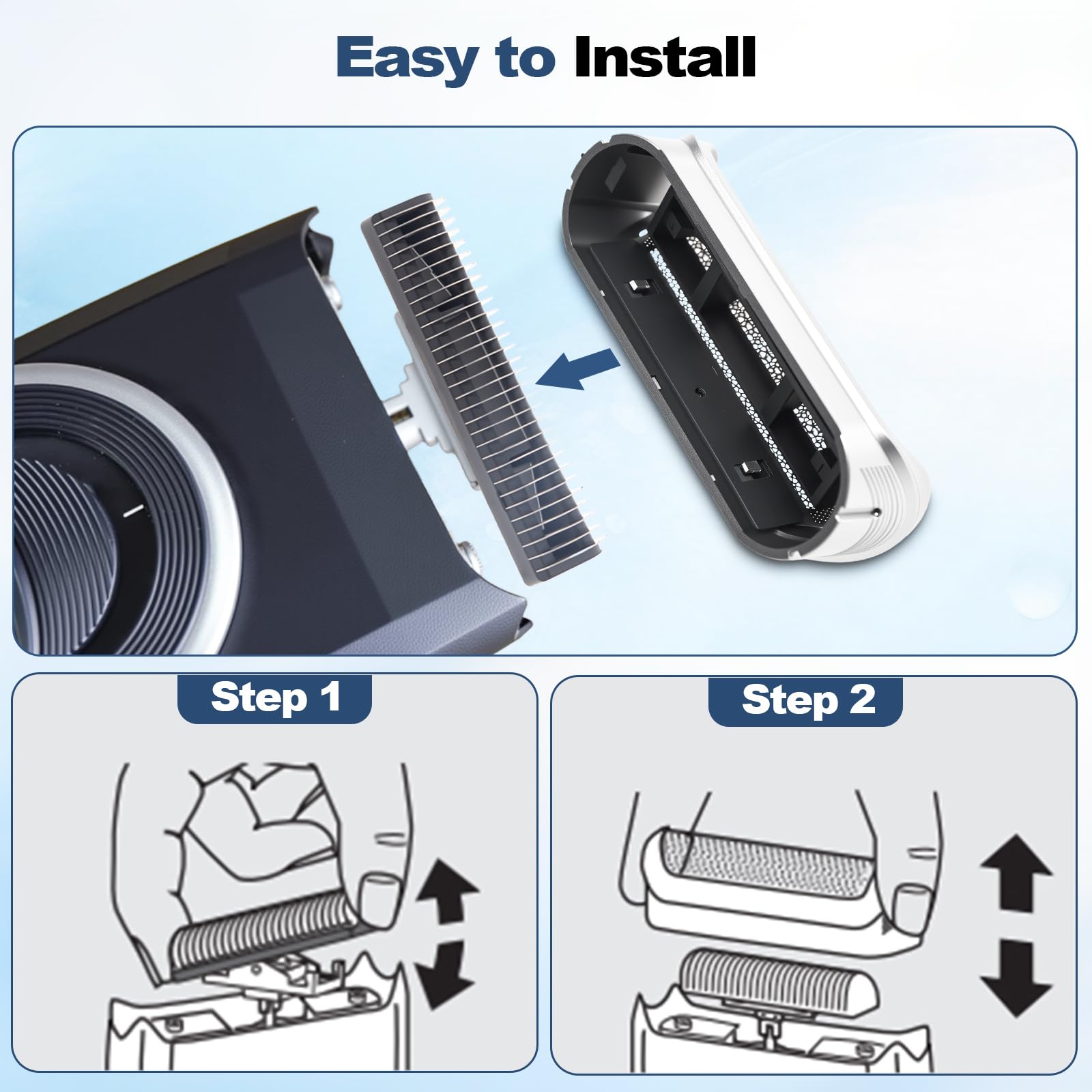 Easy to Install

Step 1

Step 2