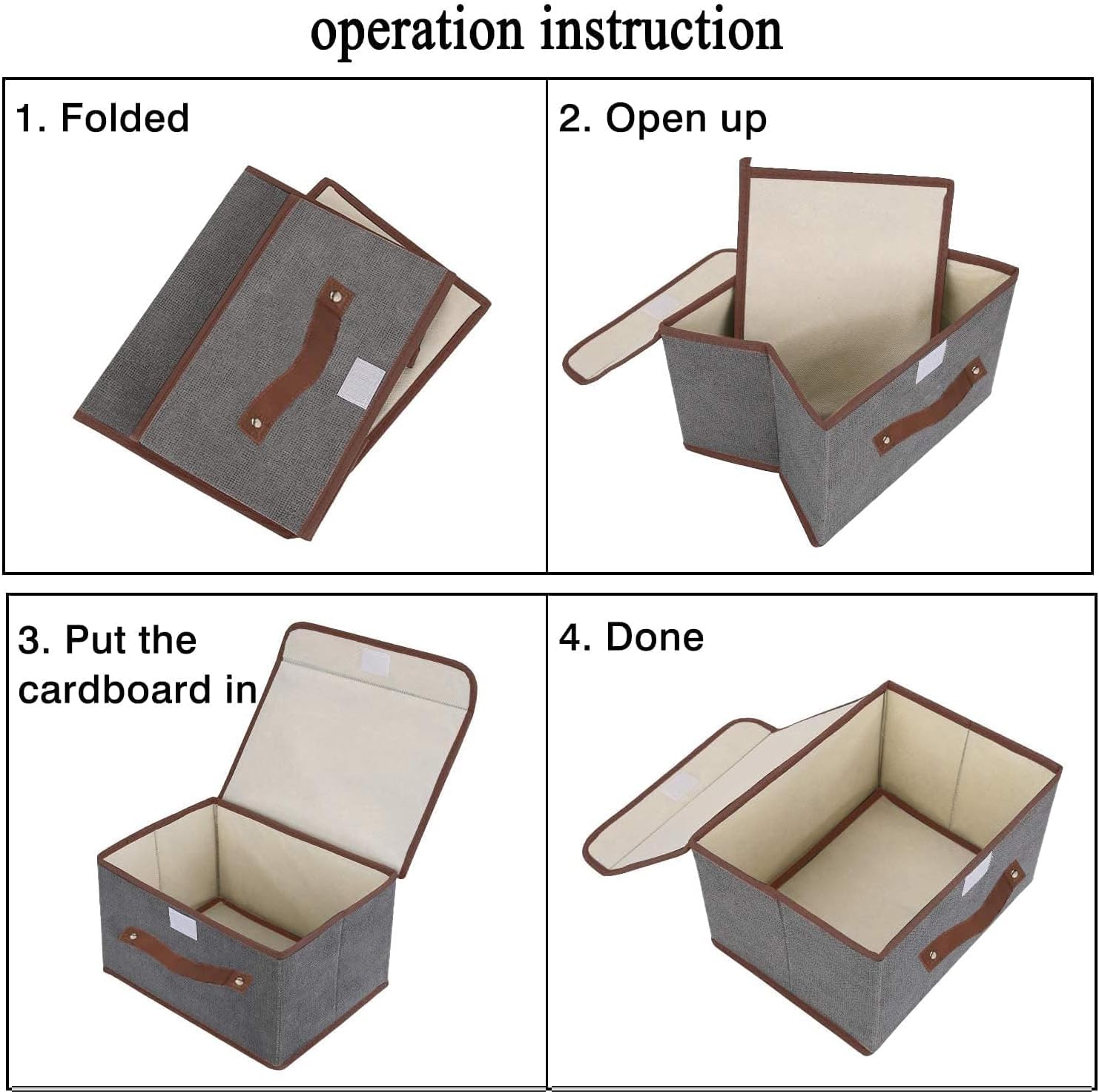 operation instruction

1. Folded

2. Open up

3. Put the cardboard in

4. Done