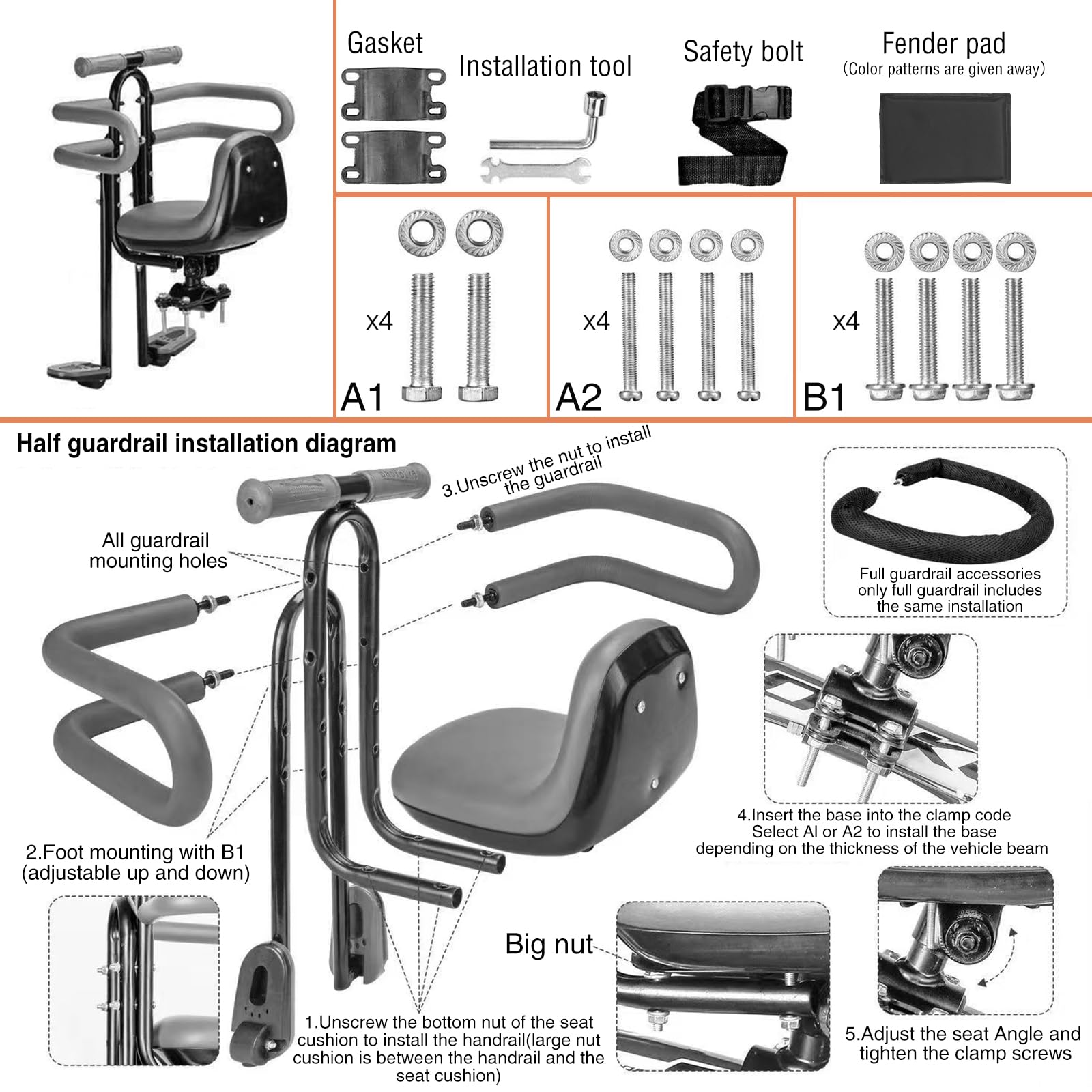 Gasket

Installation tool

Safety bolt

Fender pad
(Color patterns are given away)

x4

A1

x4

A2

x4

B1

Half guardrail installation diagram

3.Unscrew the nut to install the guardrail

All guardrail mounting holes

Full guardrail accessories only full guardrail includes the same installation

4.Insert the base into the clamp code Select Al or A2 to install the base depending on the thickness of the vehicle beam

2.Foot mounting with B1 (adjustable up and down)

Big nut

1.Unscrew the bottom nut of the seat cushion to install the handrail(large nut cushion is between the handrail and the seat cushion)

5.Adjust the seat Angle and tighten the clamp screws