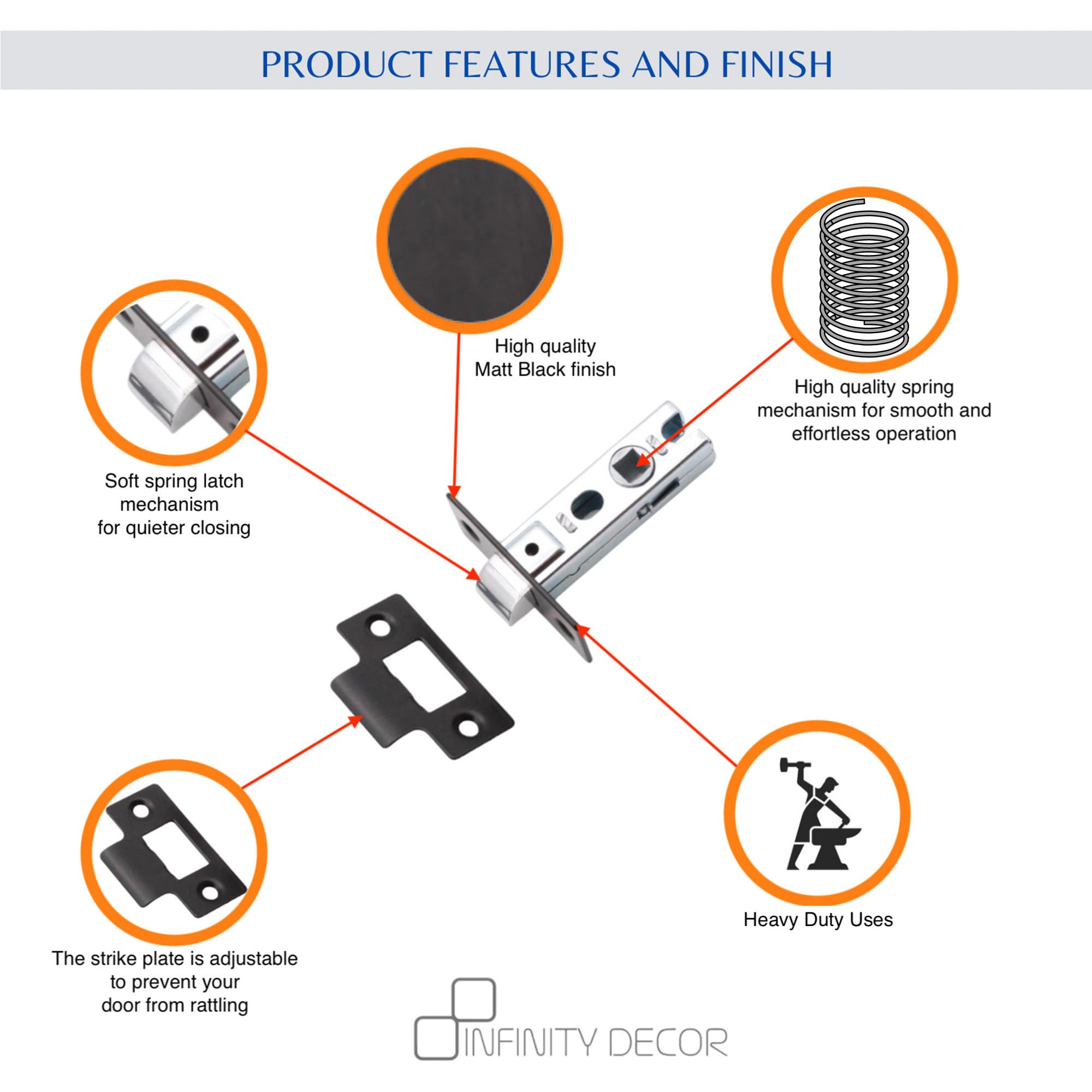 PRODUCT FEATURES AND FINISH

High quality
Matt Black finish

High quality spring
mechanism for smooth and
effortless operation

Soft spring latch
mechanism
for quieter closing

Heavy Duty Uses

The strike plate is adjustable
to prevent your
door from rattling

INFINITY DECOR