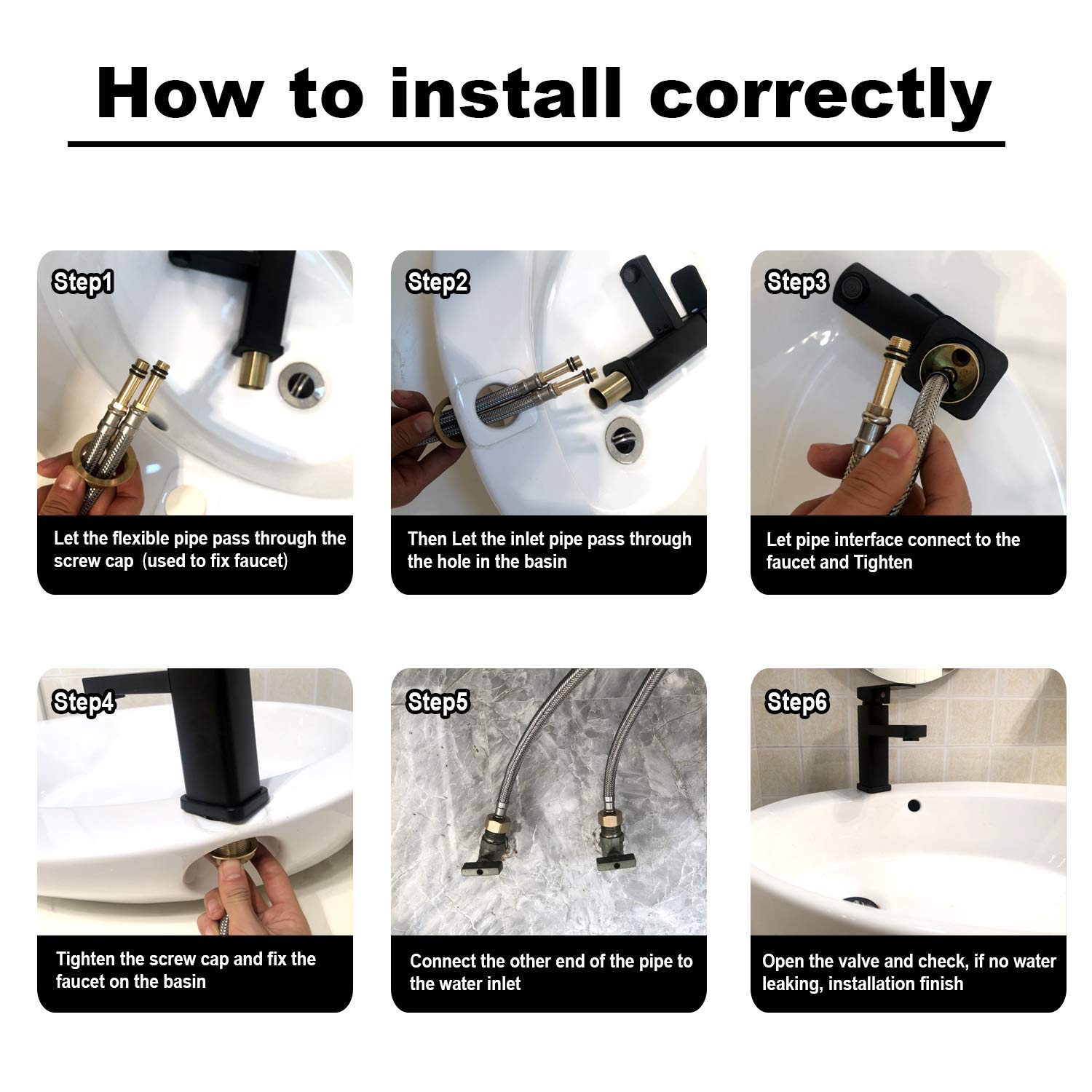 How to install correctly

Step1

Let the flexible pipe pass through the screw cap (used to fix faucet)

Step2

Then Let the inlet pipe pass through the hole in the basin

Step3

Let pipe interface connect to the faucet and Tighten

Step4

Tighten the screw cap and fix the faucet on the basin

Step5

Connect the other end of the pipe to the water inlet

Step6

Open the valve and check, if no water leaking, installation finish