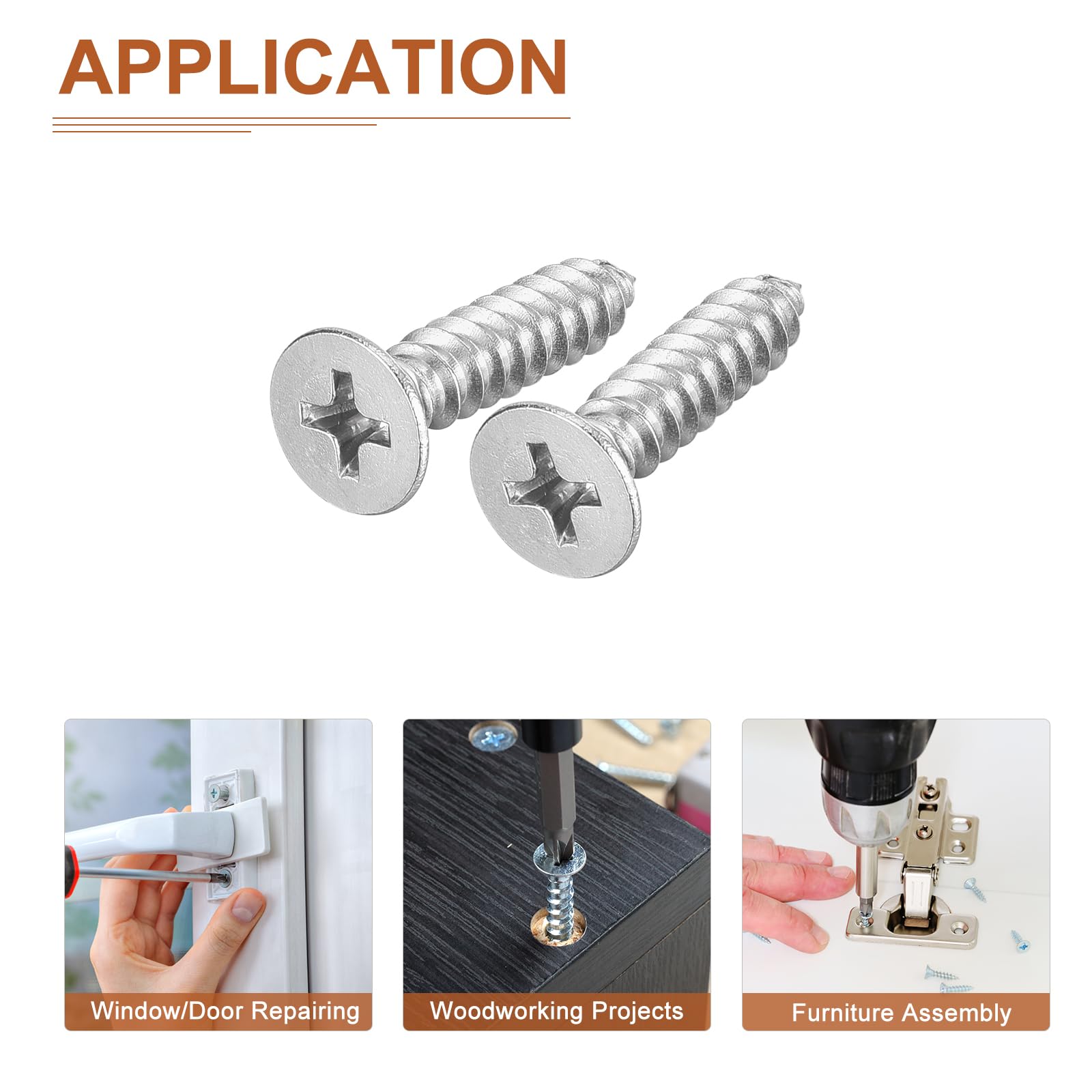 APPLICATION

Window/Door Repairing

Woodworking Projects

Furniture Assembly