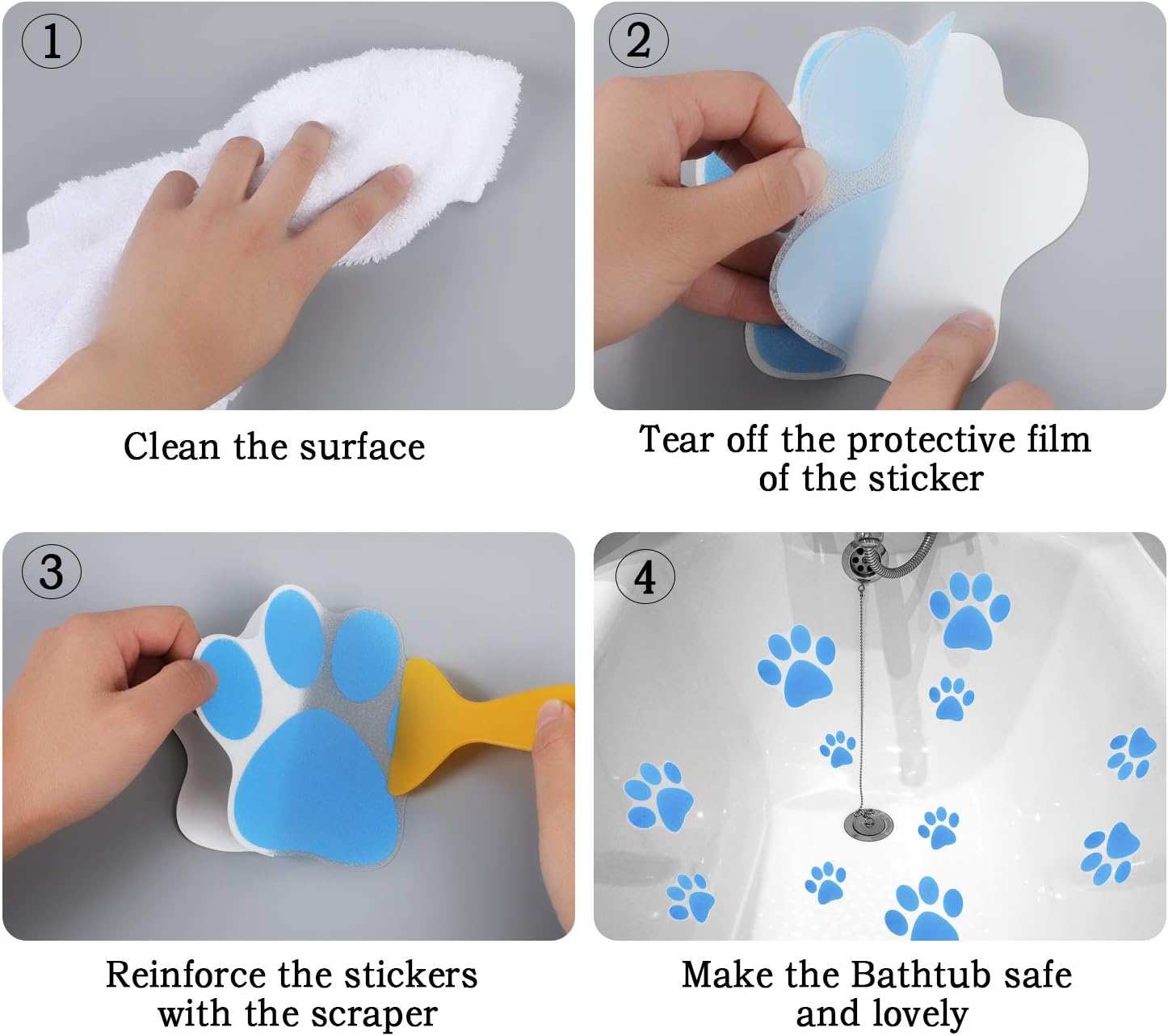 1

Clean the surface

2

Tear off the protective film of the sticker

3

Reinforce the stickers with the scraper

4

Make the Bathtub safe and lovely