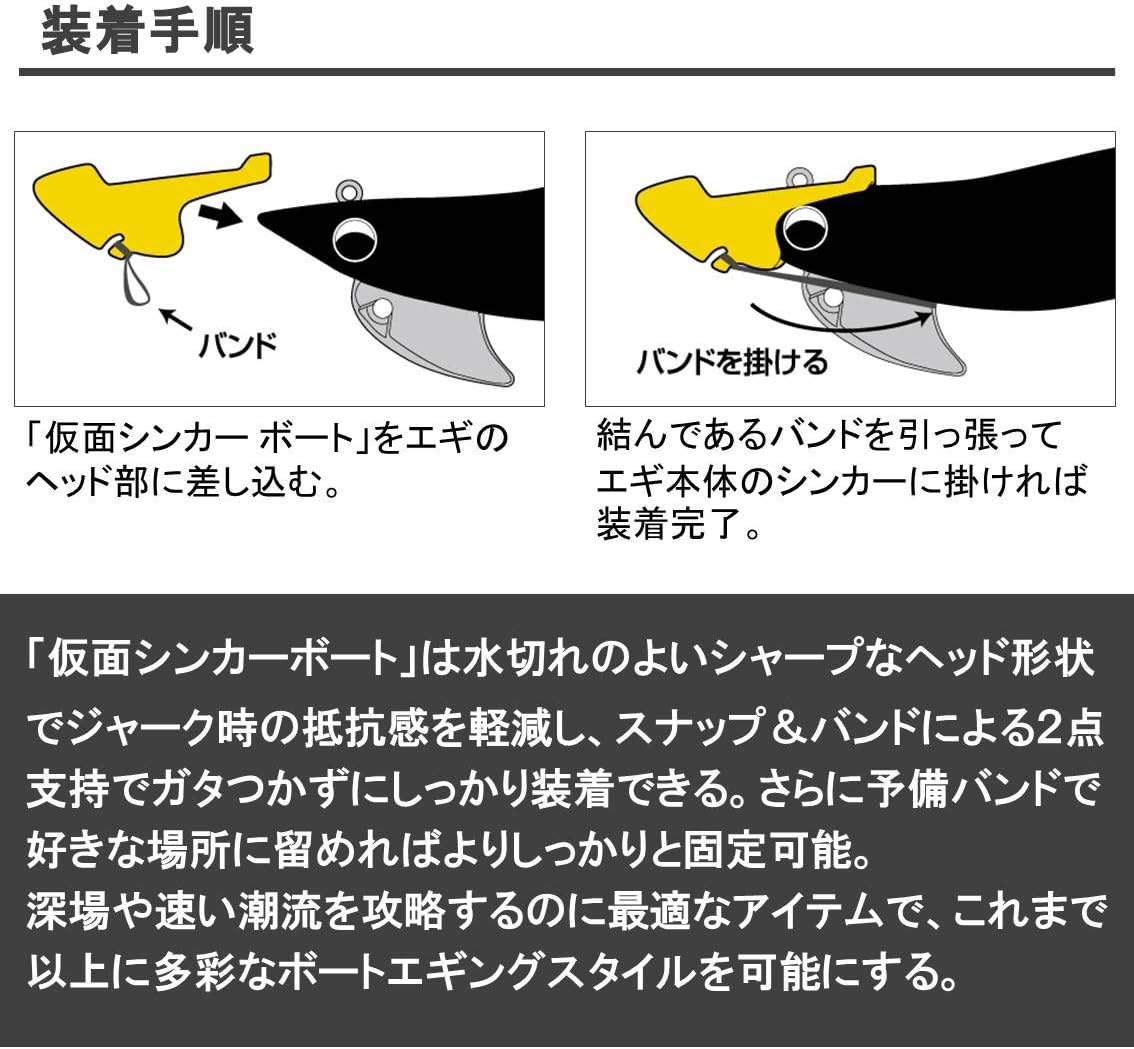 装着手順

バンド

「仮面シンカー ボート」をエギのヘッド部に差し込む。

バンドを掛ける

結んであるバンドを引っ張ってエギ本体のシンカーに掛ければ装着完了。

「仮面シンカーボート」は水切れのよいシャープなヘッド形状でジャーク時の抵抗感を軽減し、スナップ＆バンドによる2点支持でガタつかずにしっかり装着できる。さらに予備バンドで好きな場所に留めればよりしっかりと固定可能。
深場や速い潮流を攻略するのに最適なアイテムで、これまで以上に多彩なボートエギングスタイルを可能にする。