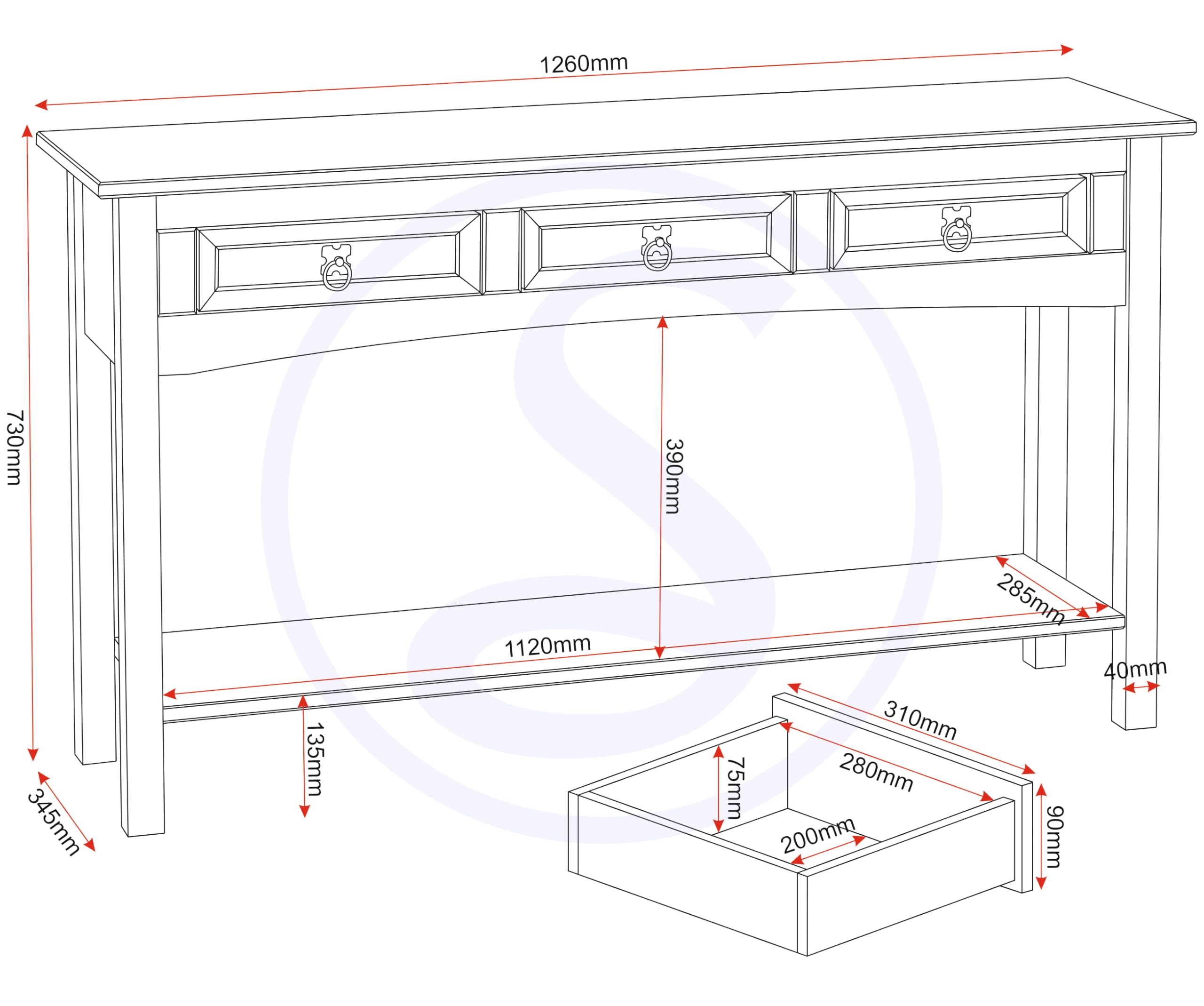 1260mm

730mm

390mm

285mm

1120mm

40mm

135mm

345mm

310mm

280mm

75mm

200mm

90mm