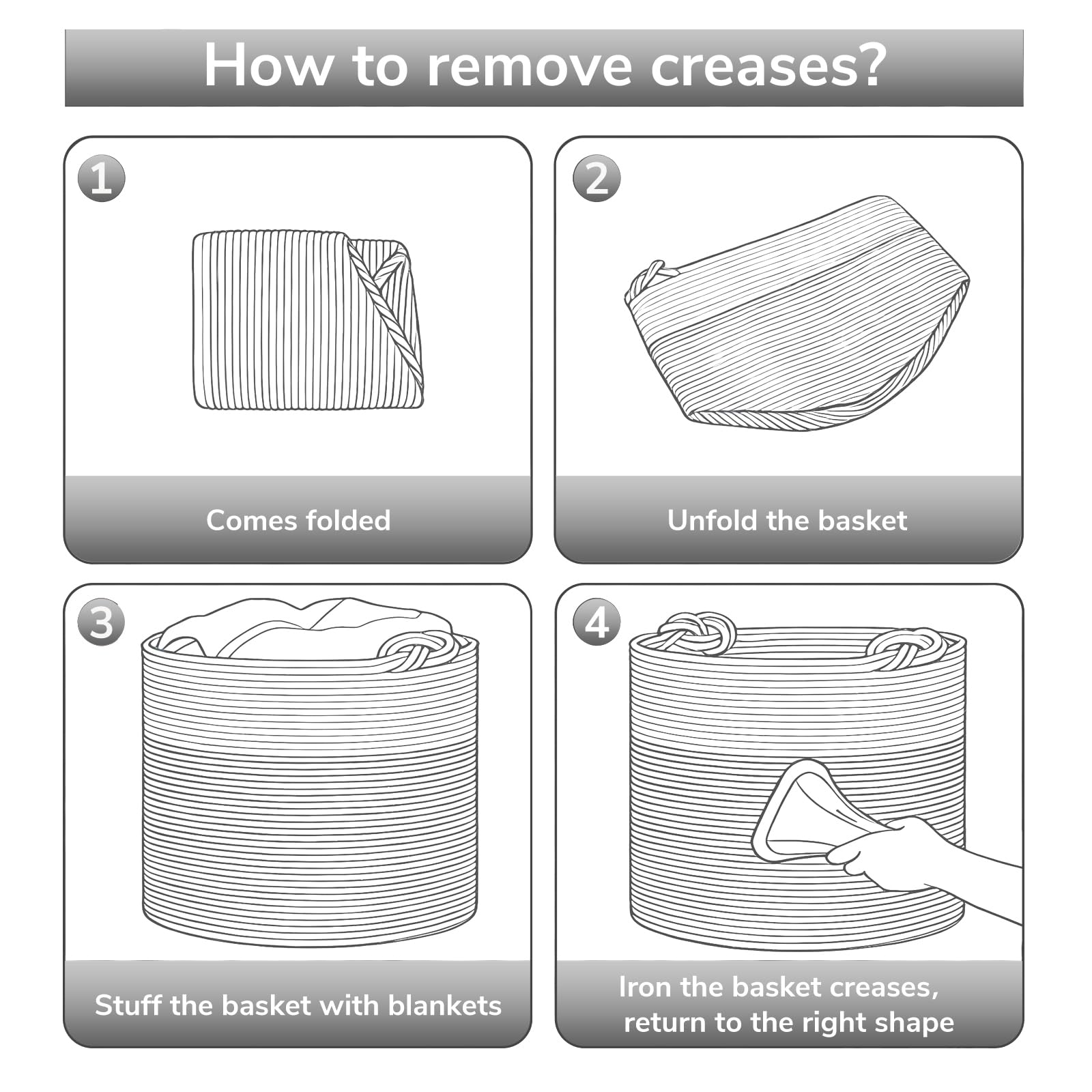 How to remove creases?

1

Comes folded

2

Unfold the basket

3

Stuff the basket with blankets

4

Iron the basket creases, return to the right shape