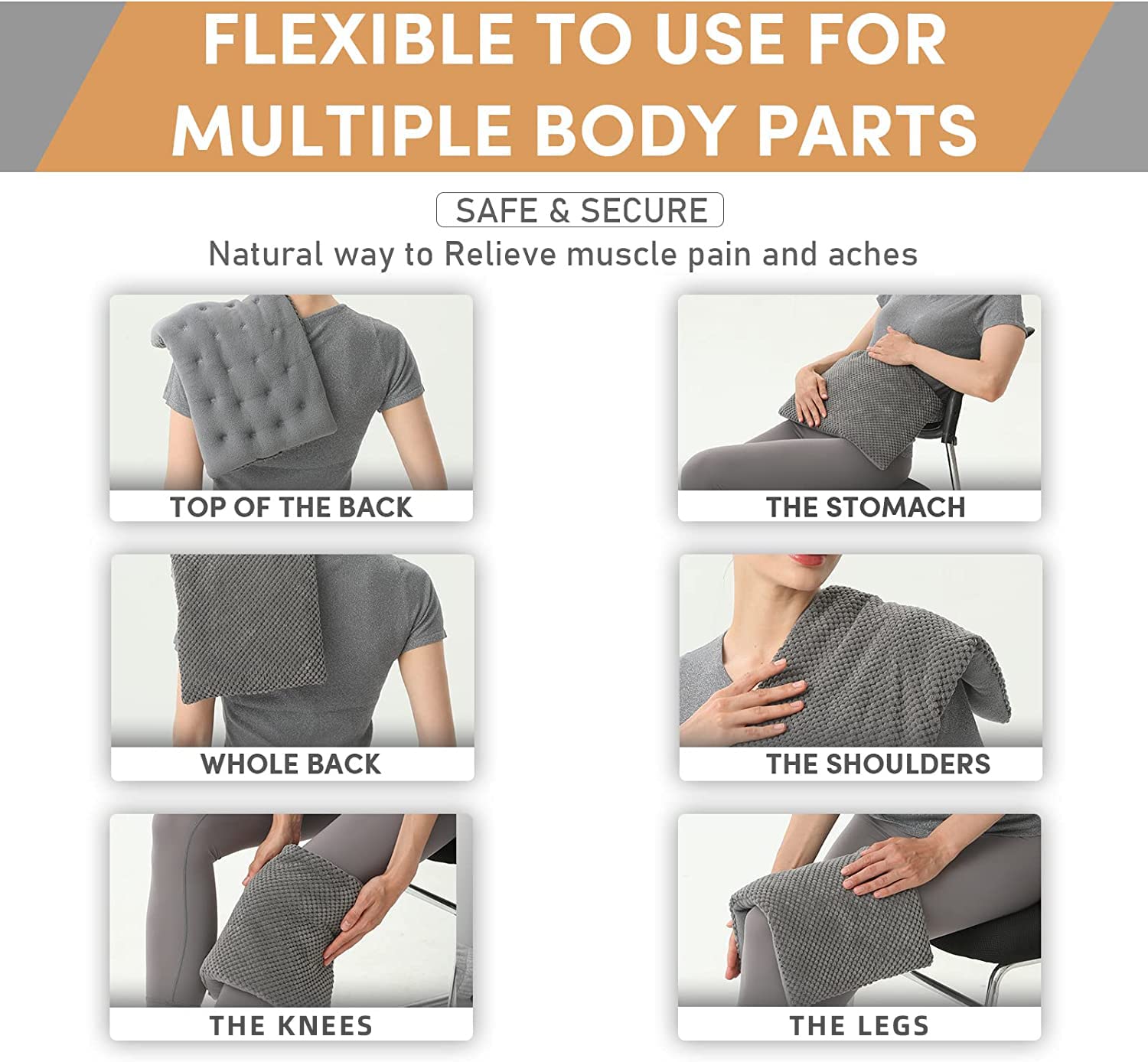 FLEXIBLE TO USE FOR MULTIPLE BODY PARTS

SAFE & SECURE

Natural way to Relieve muscle pain and aches

TOP OF THE BACK

THE STOMACH

WHOLE BACK

THE SHOULDERS

THE KNEES

THE LEGS