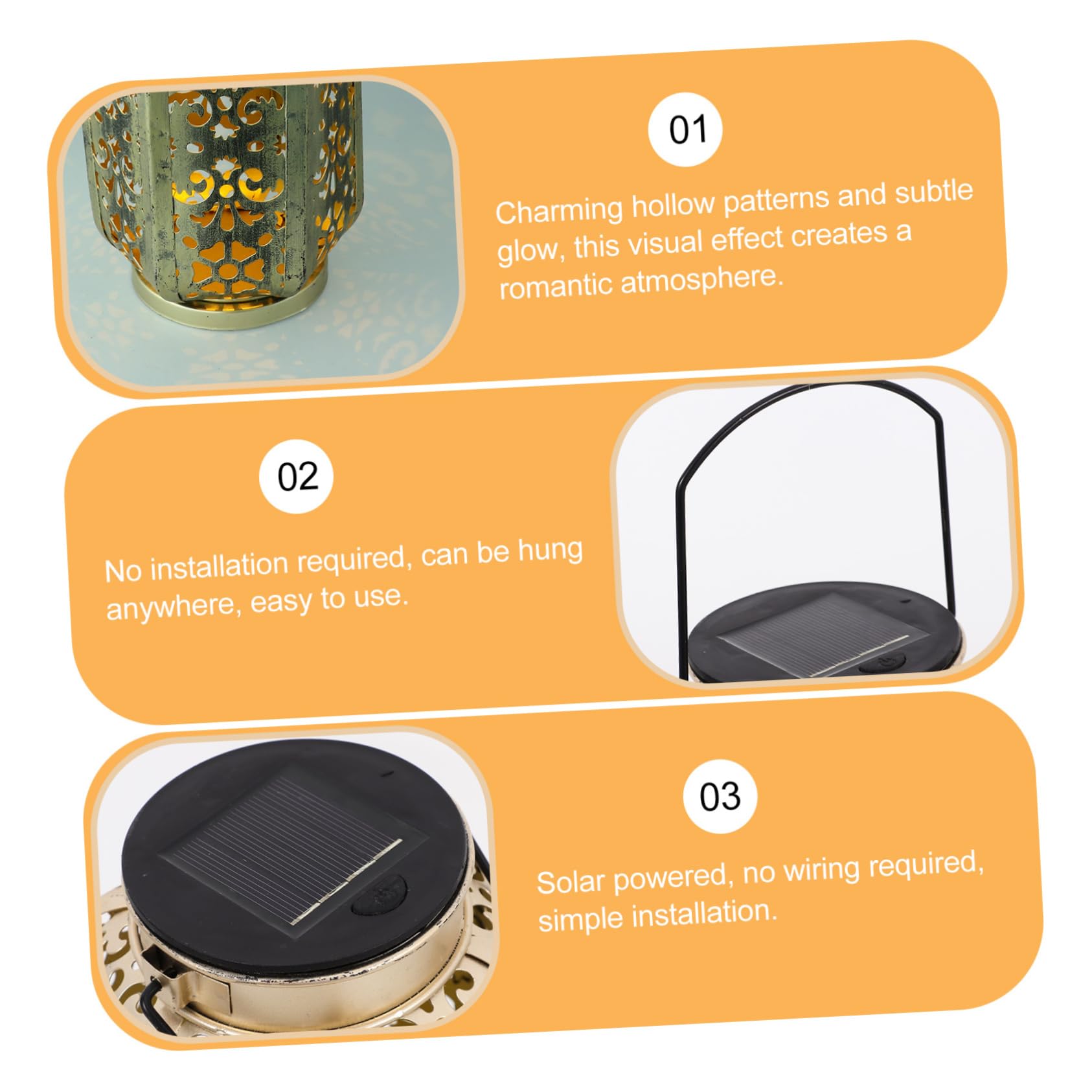 01

Charming hollow patterns and subtle glow, this visual effect creates a romantic atmosphere.

02

No installation required, can be hung anywhere, easy to use.

03

Solar powered, no wiring required, simple installation.