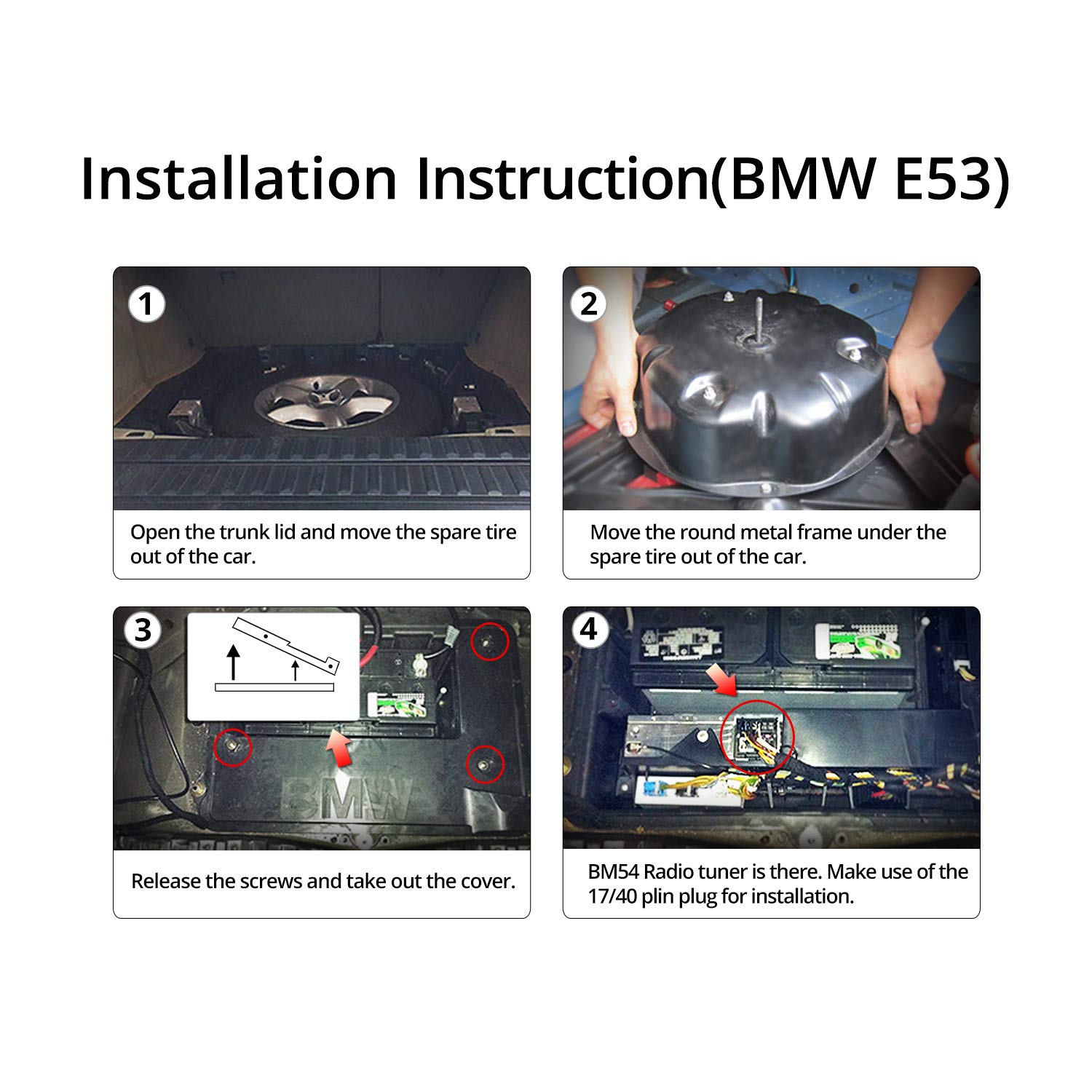 Installation Instruction(BMW E53)

1

Open the trunk lid and move the spare tire out of the car.

2

Move the round metal frame under the spare tire out of the car.

3

BMW

Release the screws and take out the cover.

4

BM54 Radio tuner is there. Make use of the 17/40 plin plug for installation.