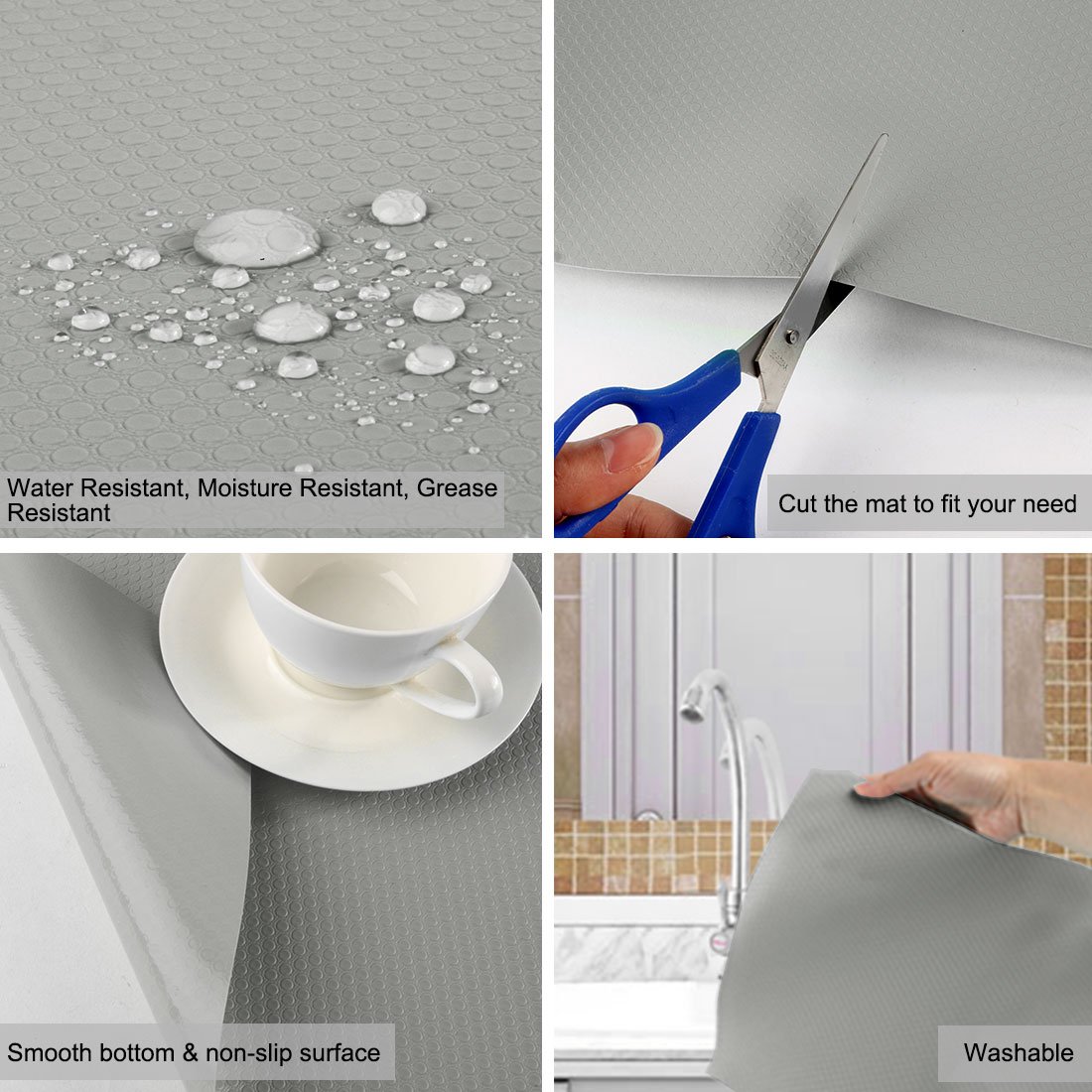 Water Resistant, Moisture Resistant, Grease Resistant

Cut the mat to fit your need

Smooth bottom & non-slip surface

Washable