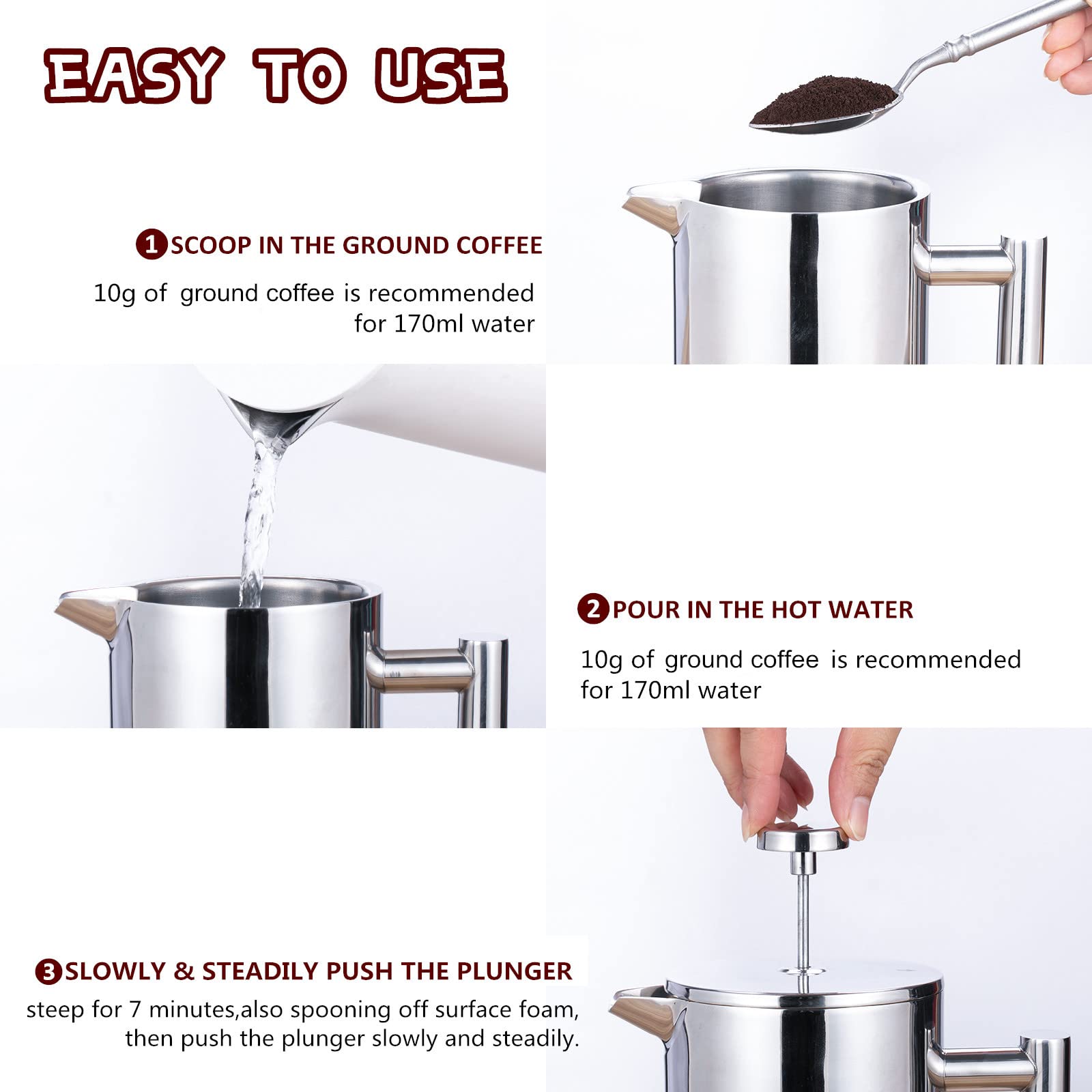 EASY TO USE

1 SCOOP IN THE GROUND COFFEE

10g of ground coffee is recommended for 170ml water

2 POUR IN THE HOT WATER

10g of ground coffee is recommended for 170ml water

3 SLOWLY & STEADILY PUSH THE PLUNGER

steep for 7 minutes,also spooning off surface foam, then push the plunger slowly and steadily.