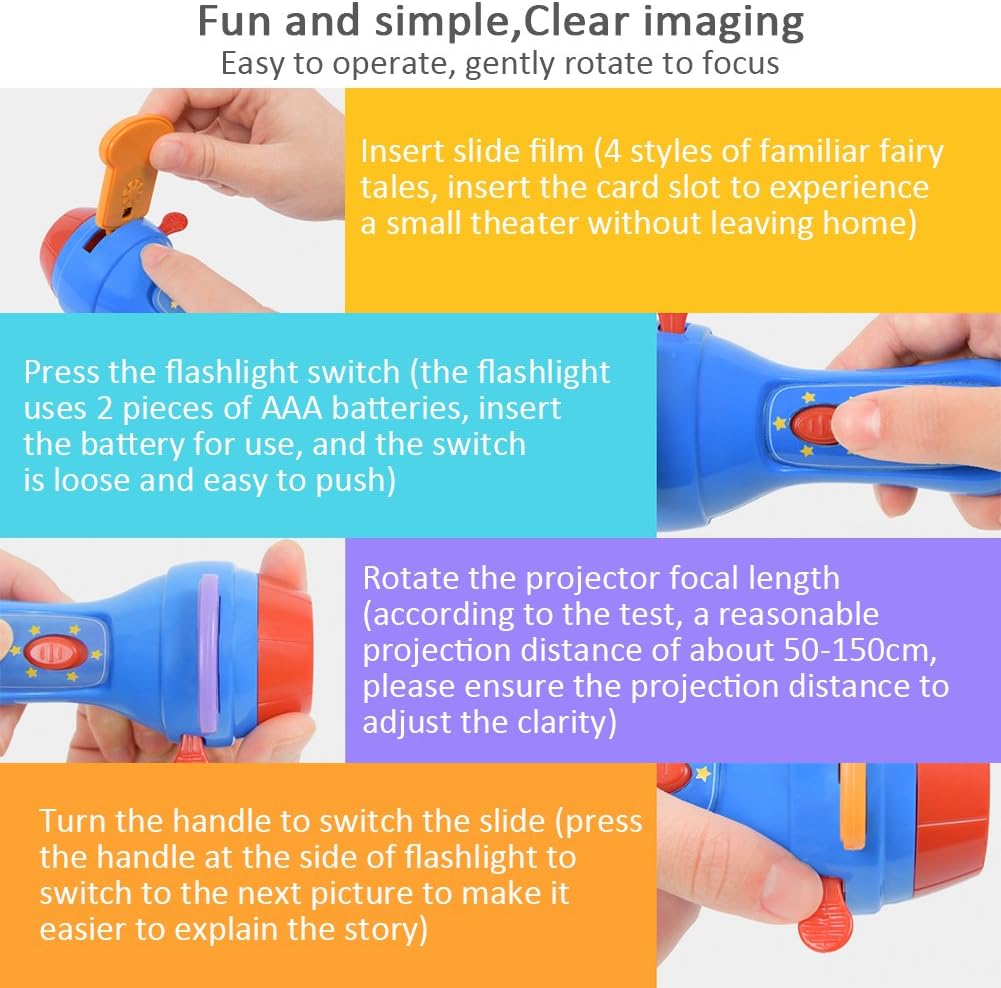 Fun and simple,Clear imaging
Easy to operate, gently rotate to focus

Insert slide film (4 styles of familiar fairy tales, insert the card slot to experience a small theater without leaving home)

Press the flashlight switch (the flashlight uses 2 pieces of AAA batteries, insert the battery for use, and the switch is loose and easy to push)

Rotate the projector focal length (according to the test, a reasonable projection distance of about 50-150cm, please ensure the projection distance to adjust the clarity)

Turn the handle to switch the slide (press the handle at the side of flashlight to switch to the next picture to make it easier to explain the story)