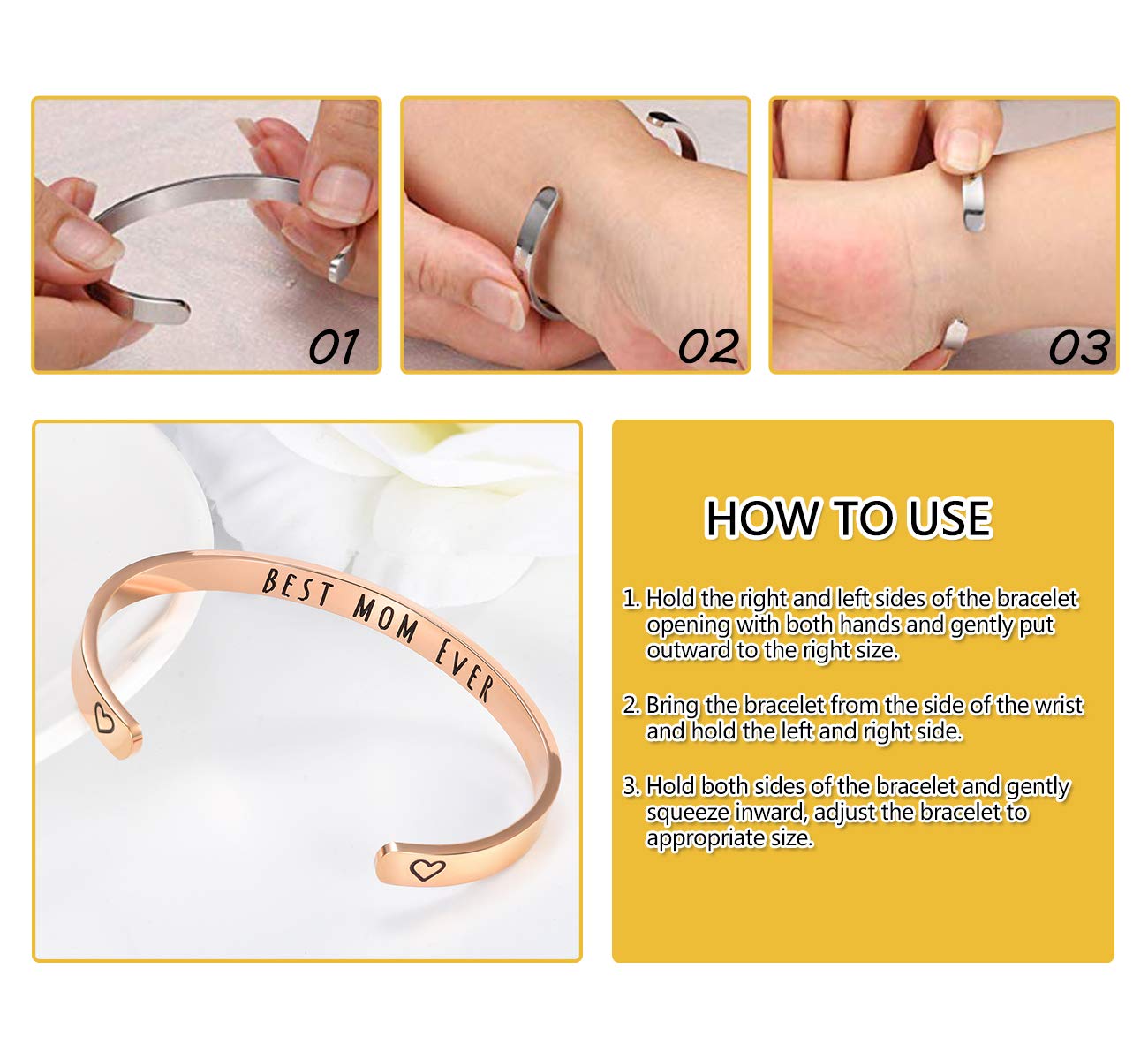 01

02

03

BEST MOM EVER

HOW TO USE

1. Hold the right and left sides of the bracelet opening with both hands and gently put outward to the right size.

2. Bring the bracelet from the side of the wrist and hold the left and right side.

3. Hold both sides of the bracelet and gently squeeze inward, adjust the bracelet to appropriate size.